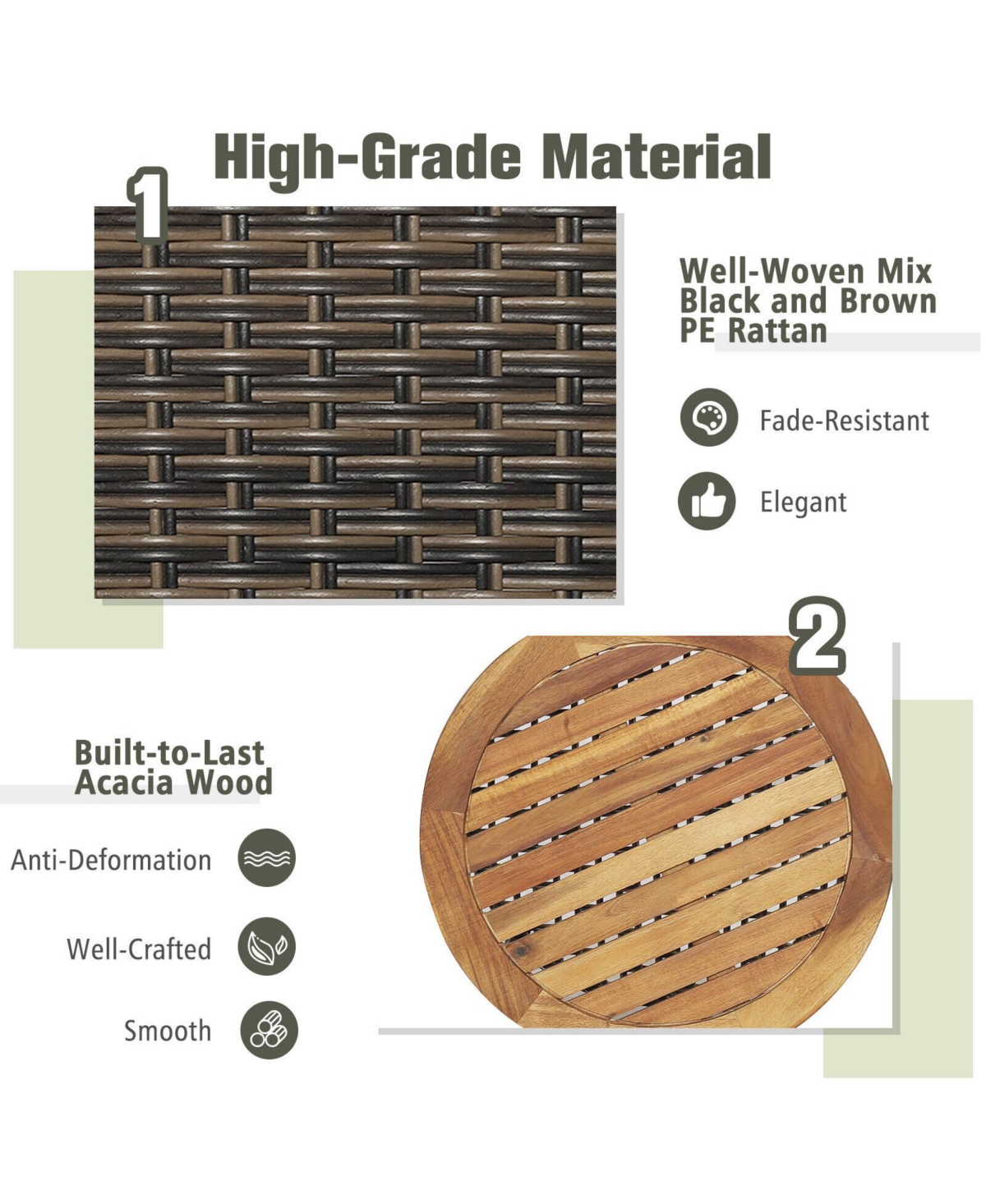 High-Grade Material

1

Well-Woven Mix Black and Brown PE Rattan

Fade-Resistant

Elegant

2

Built-to-Last Acacia Wood

Anti-Deformation

Well-Crafted

Smooth