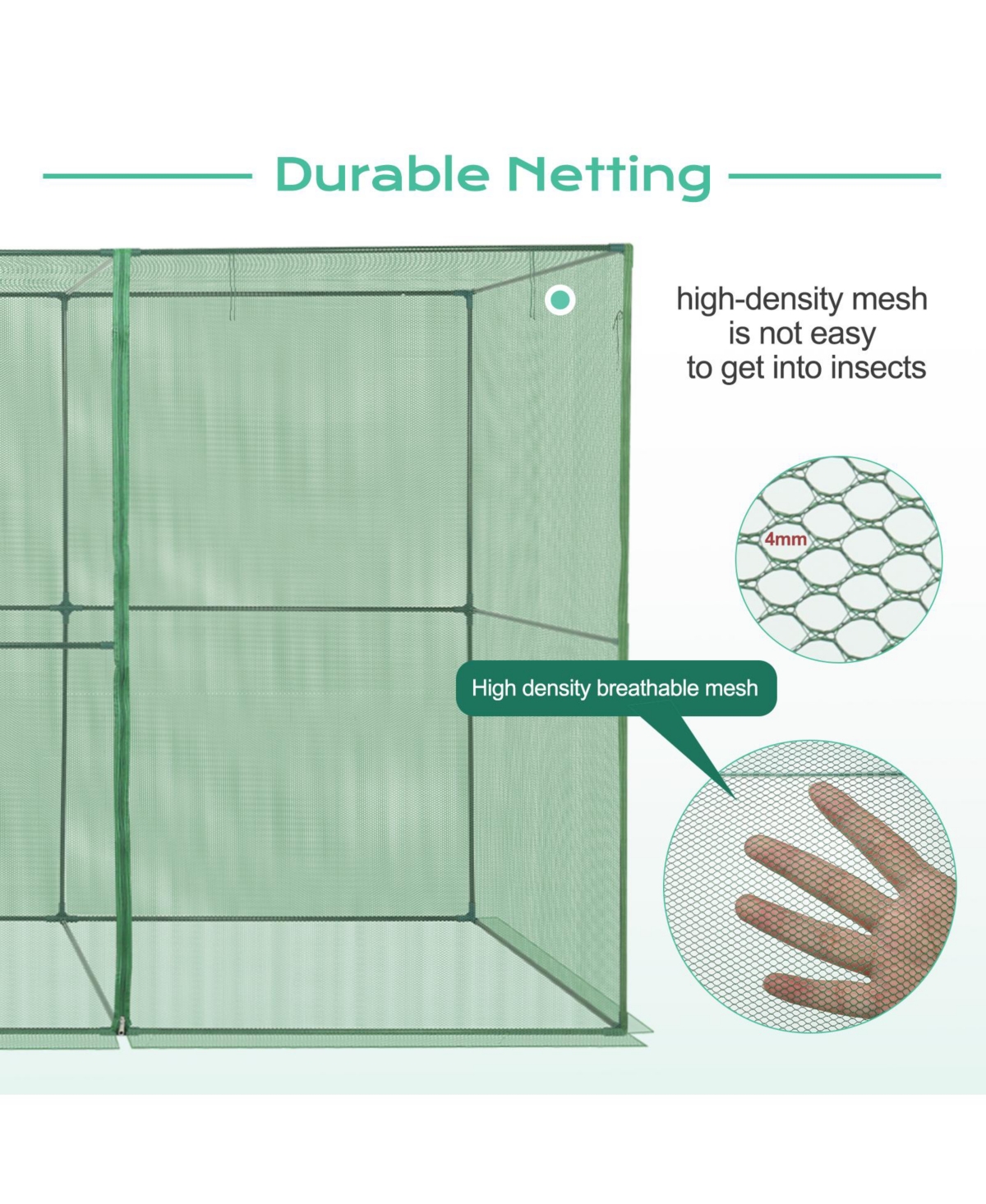 Durable Netting

high-density mesh is not easy to get into insects

4mm

High density breathable mesh