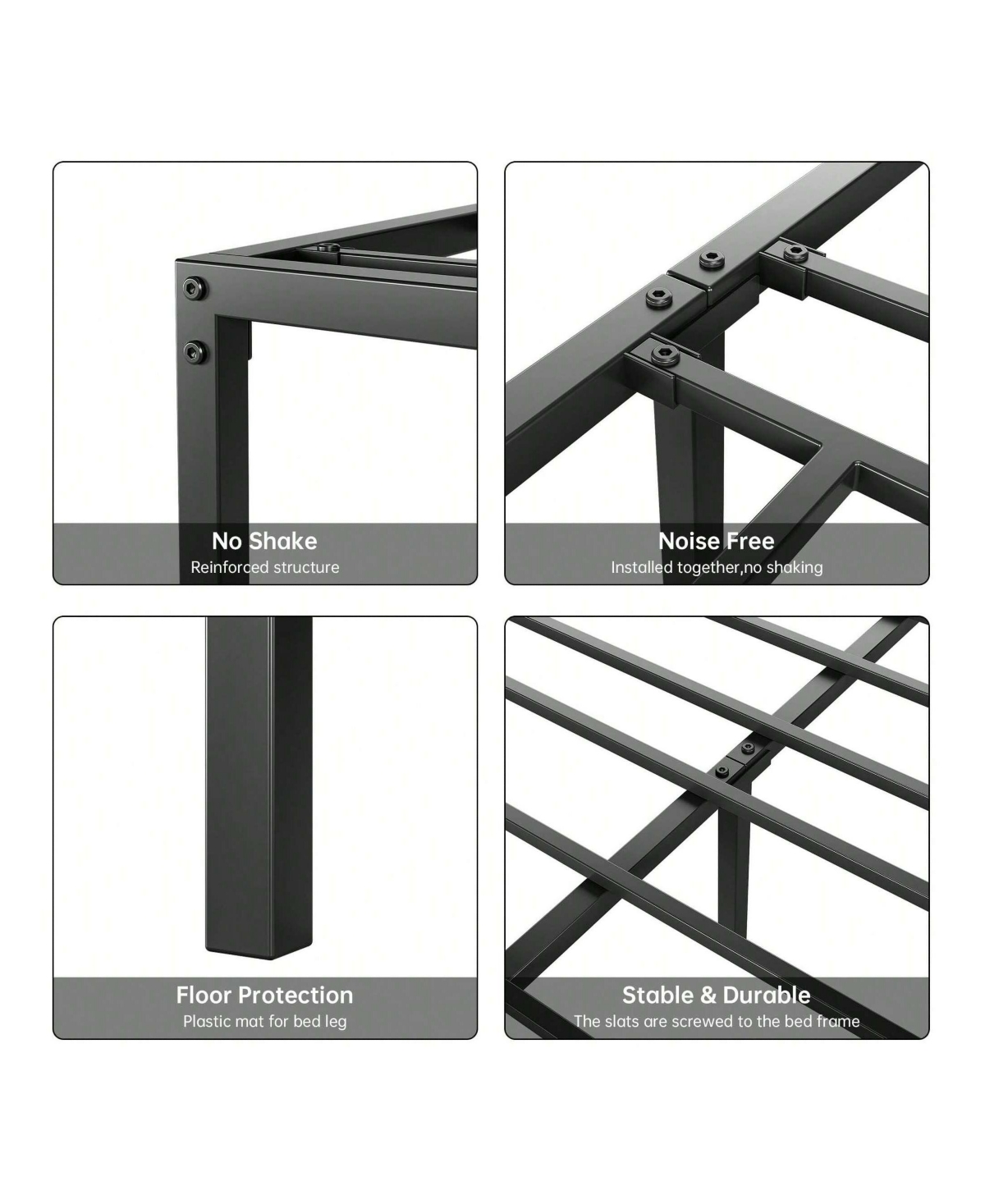 No Shake
Reinforced structure

Noise Free
Installed together,no shaking

Floor Protection
Plastic mat for bed leg

Stable & Durable
The slats are screwed to the bed frame