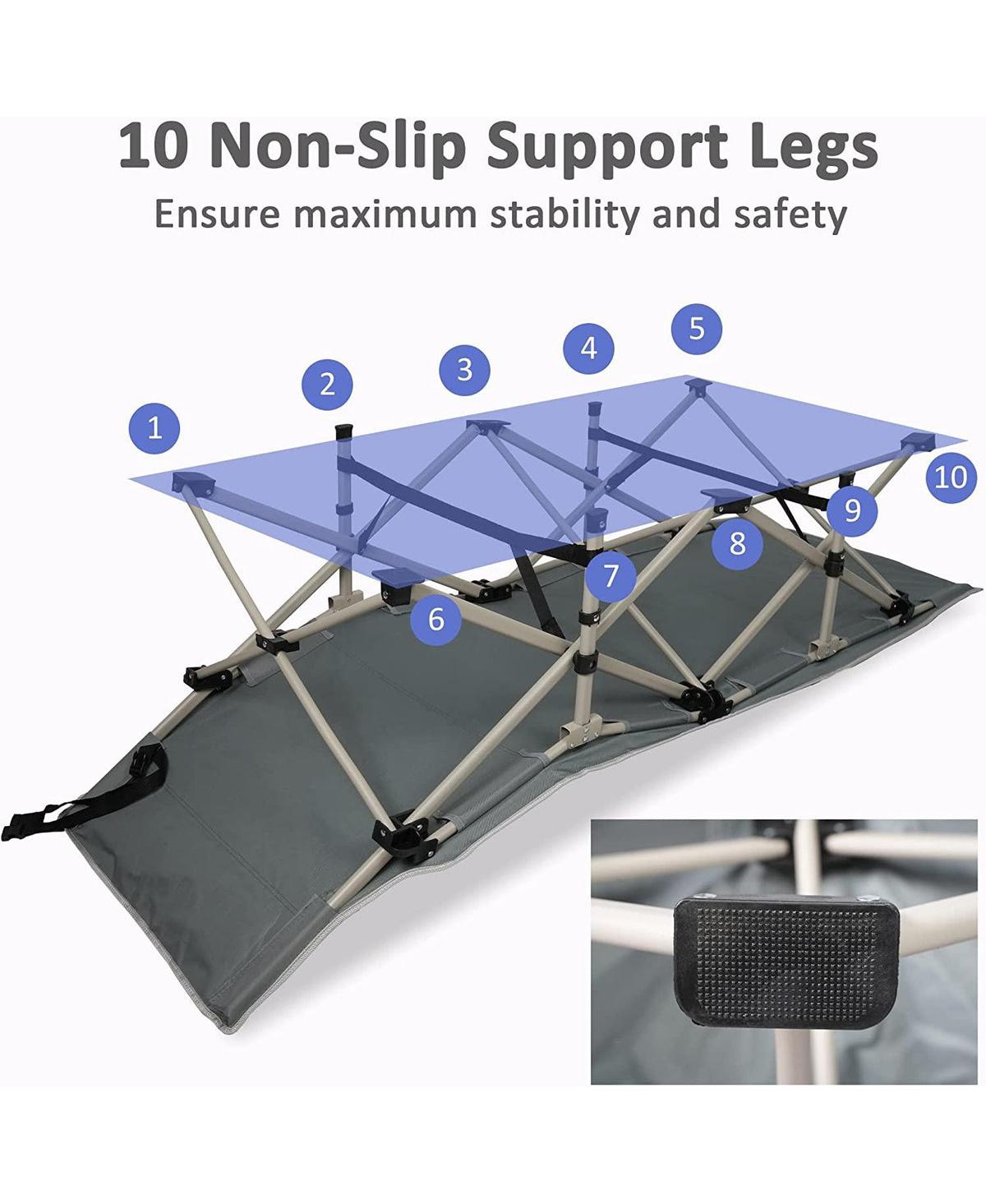 10 Non-Slip Support Legs

Ensure maximum stability and safety

1
2
3
4
5
6
7
8
9
10