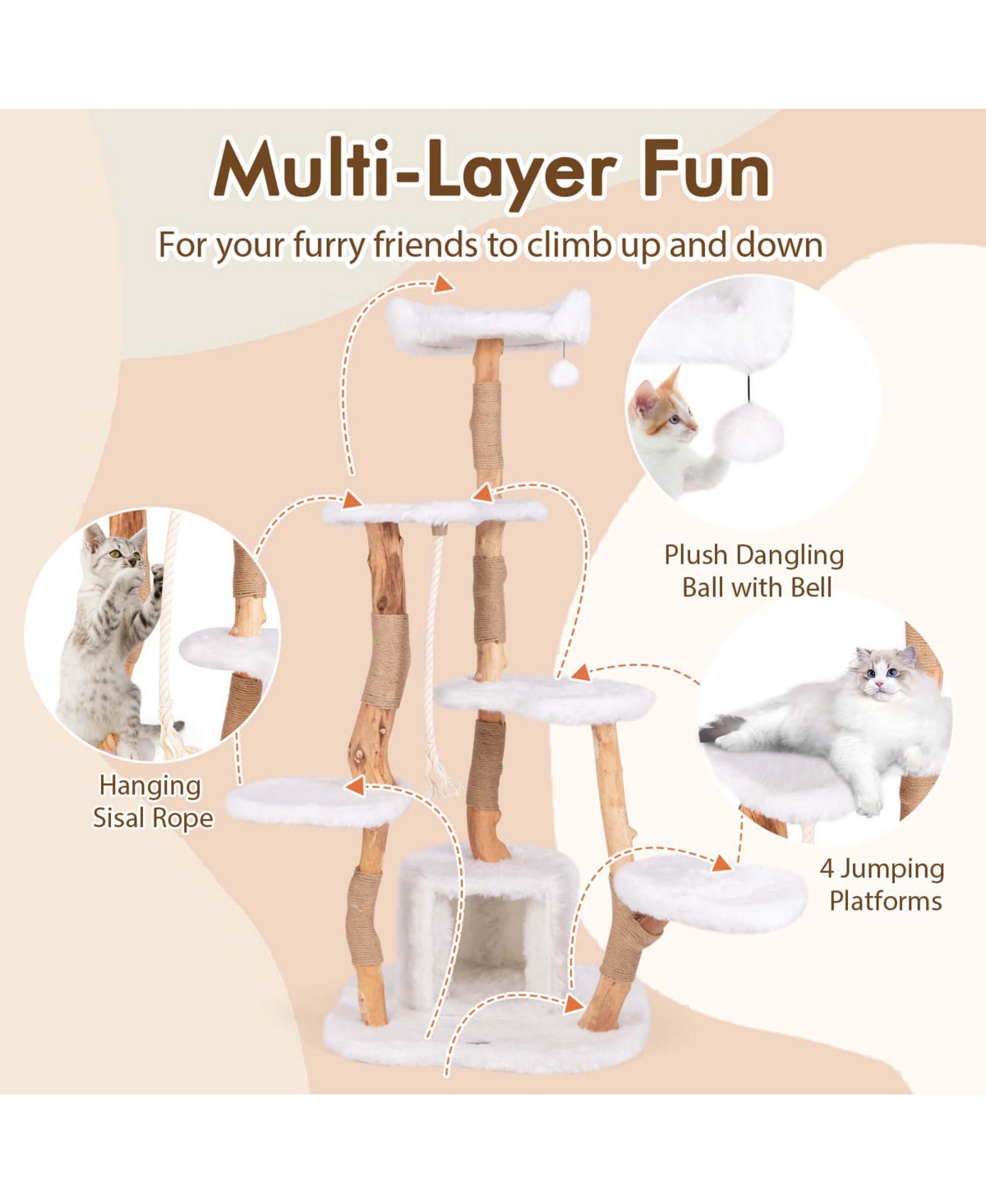 Multi-Layer Fun

For your furry friends to climb up and down

Plush Dangling Ball with Bell

Hanging Sisal Rope

4 Jumping Platforms