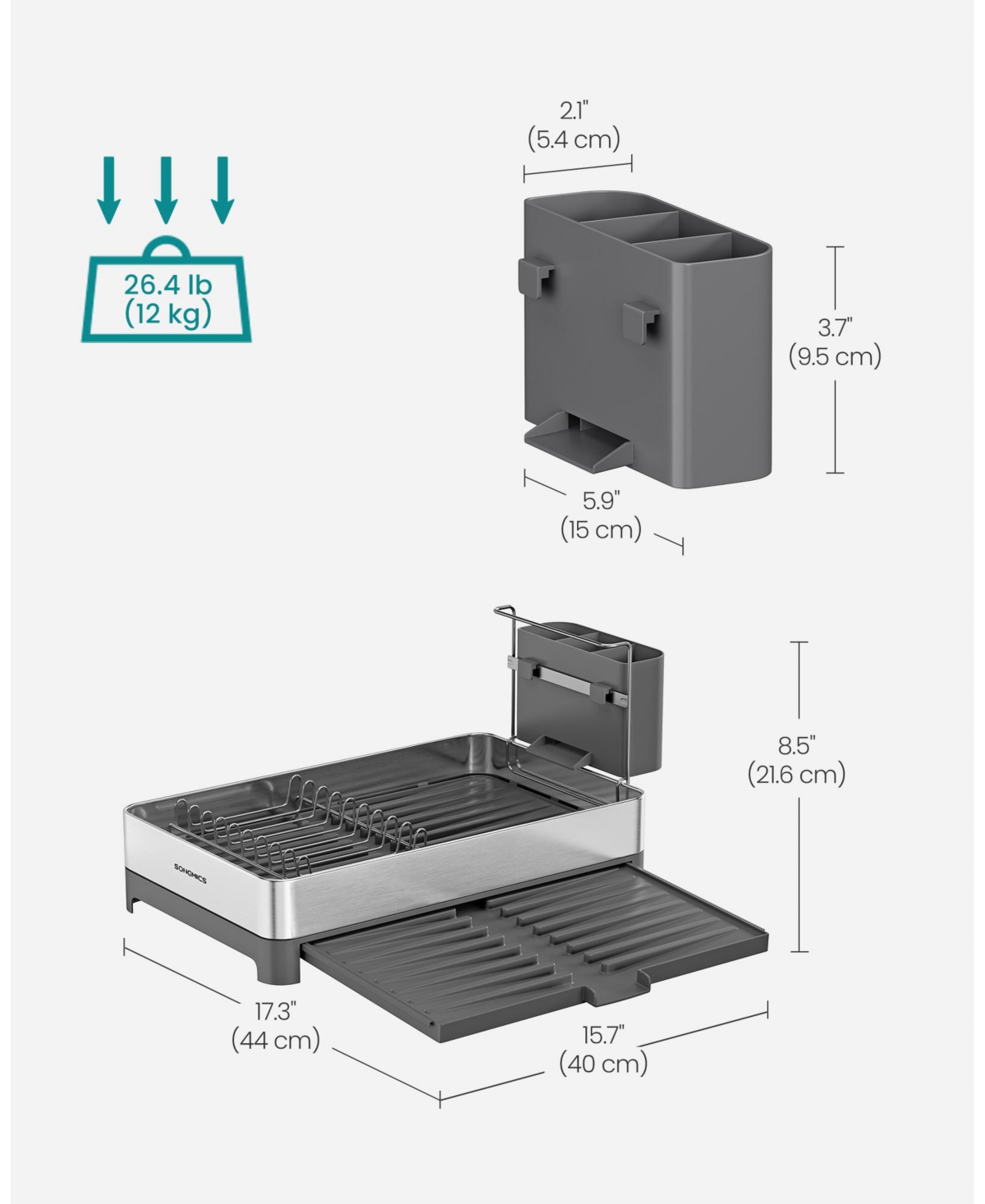 26.4 lb
(12 kg)

2.1"
(5.4 cm)

3.7"
(9.5 cm)

5.9"
(15 cm)

SONGMICS

8.5"
(21.6 cm)

17.3"
(44 cm)

15.7"
(40 cm)