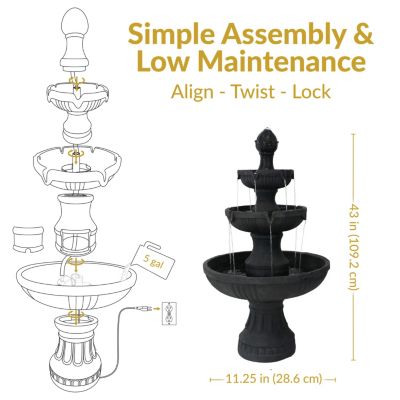 Simple Assembly & Low Maintenance

Align - Twist - Lock

5 gal

43 in (109.2 cm)

11.25 in (28.6 cm)