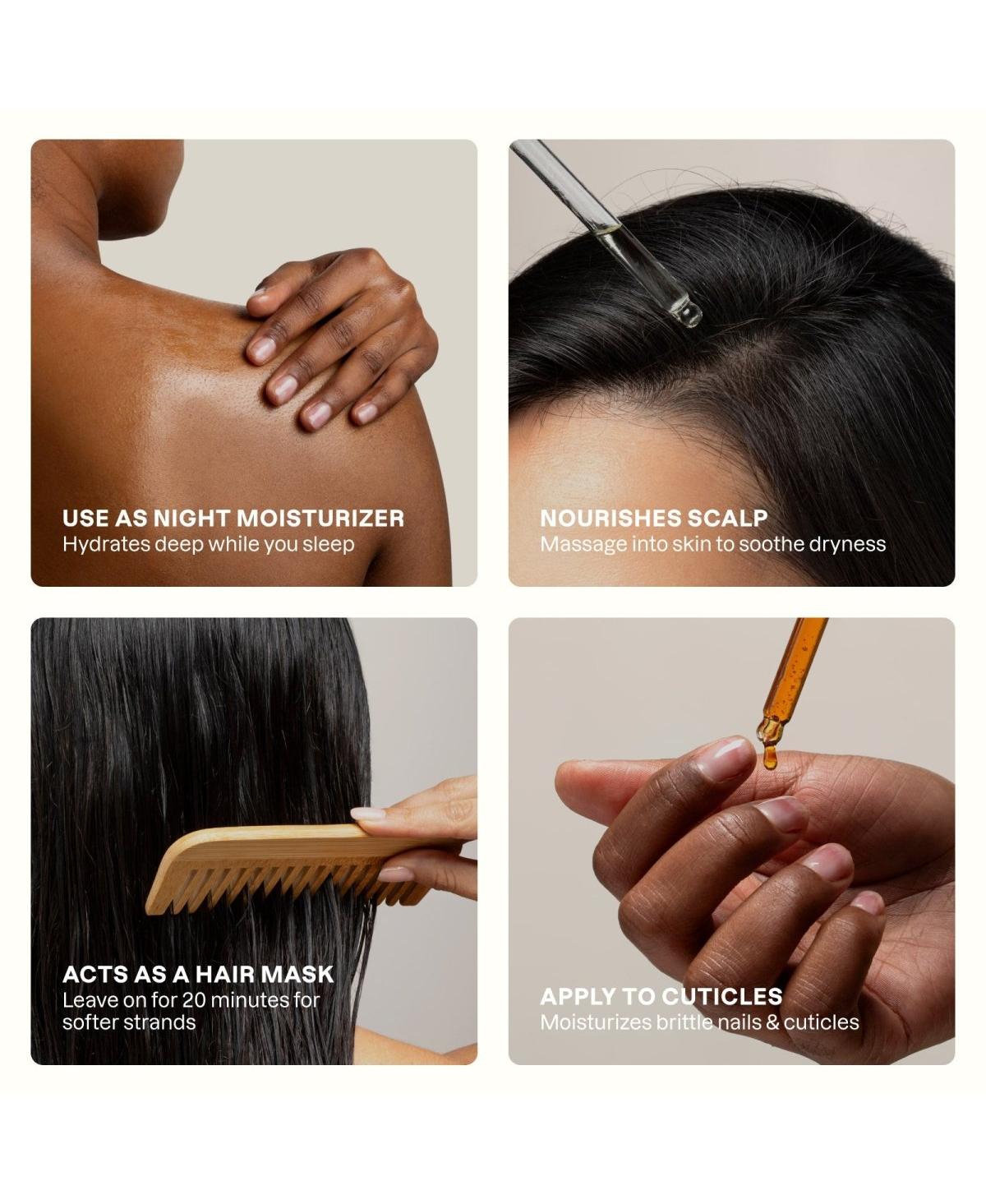 USE AS NIGHT MOISTURIZER
Hydrates deep while you sleep

NOURISHES SCALP
Massage into skin to soothe dryness

ACTS AS A HAIR MASK
Leave on for 20 minutes for softer strands

APPLY TO CUTICLES
Moisturizes brittle nails & cuticles