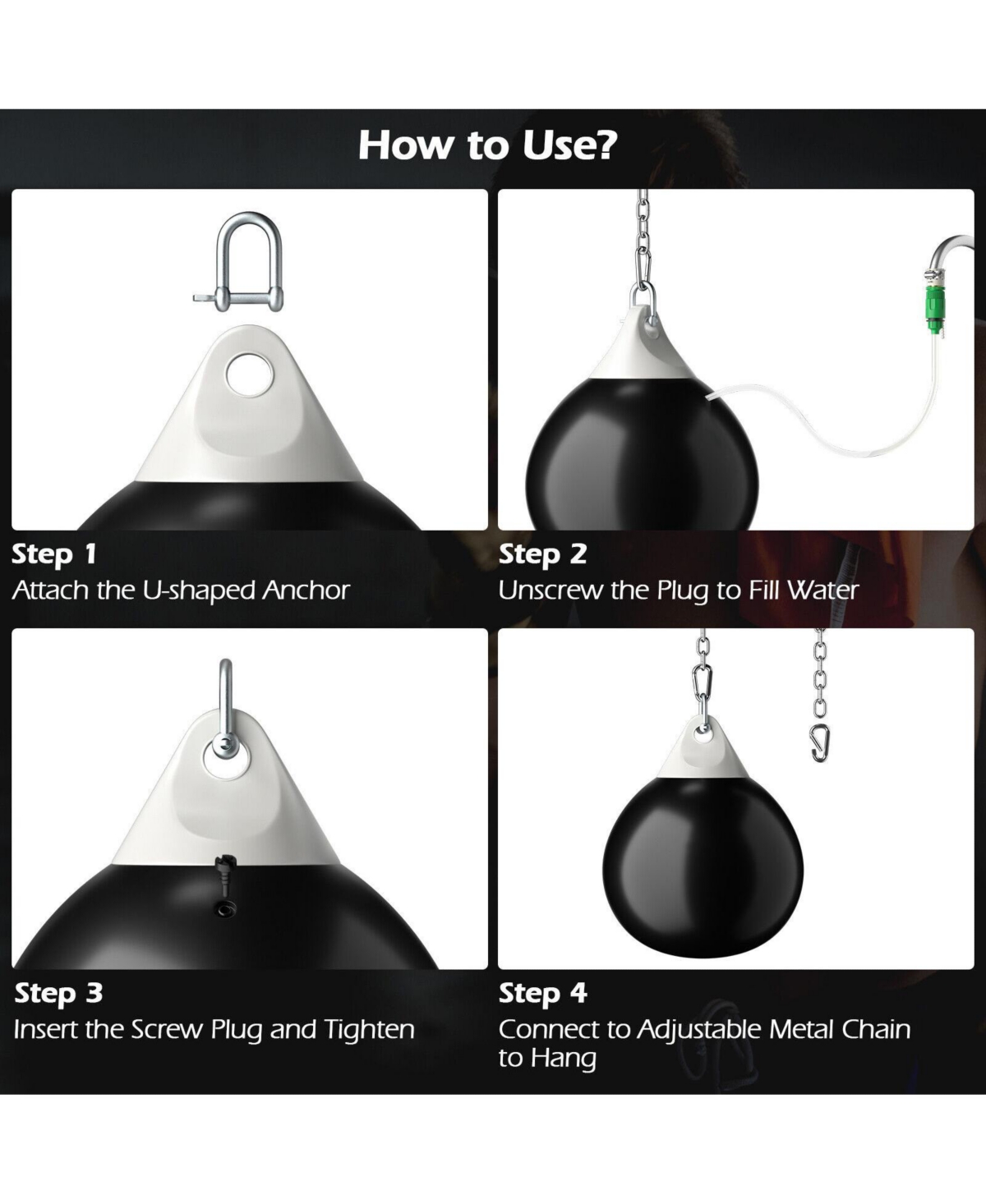 How to Use?

Step 1
Attach the U-shaped Anchor

Step 2
Unscrew the Plug to Fill Water

Step 3
Insert the Screw Plug and Tighten

Step 4
Connect to Adjustable Metal Chain to Hang