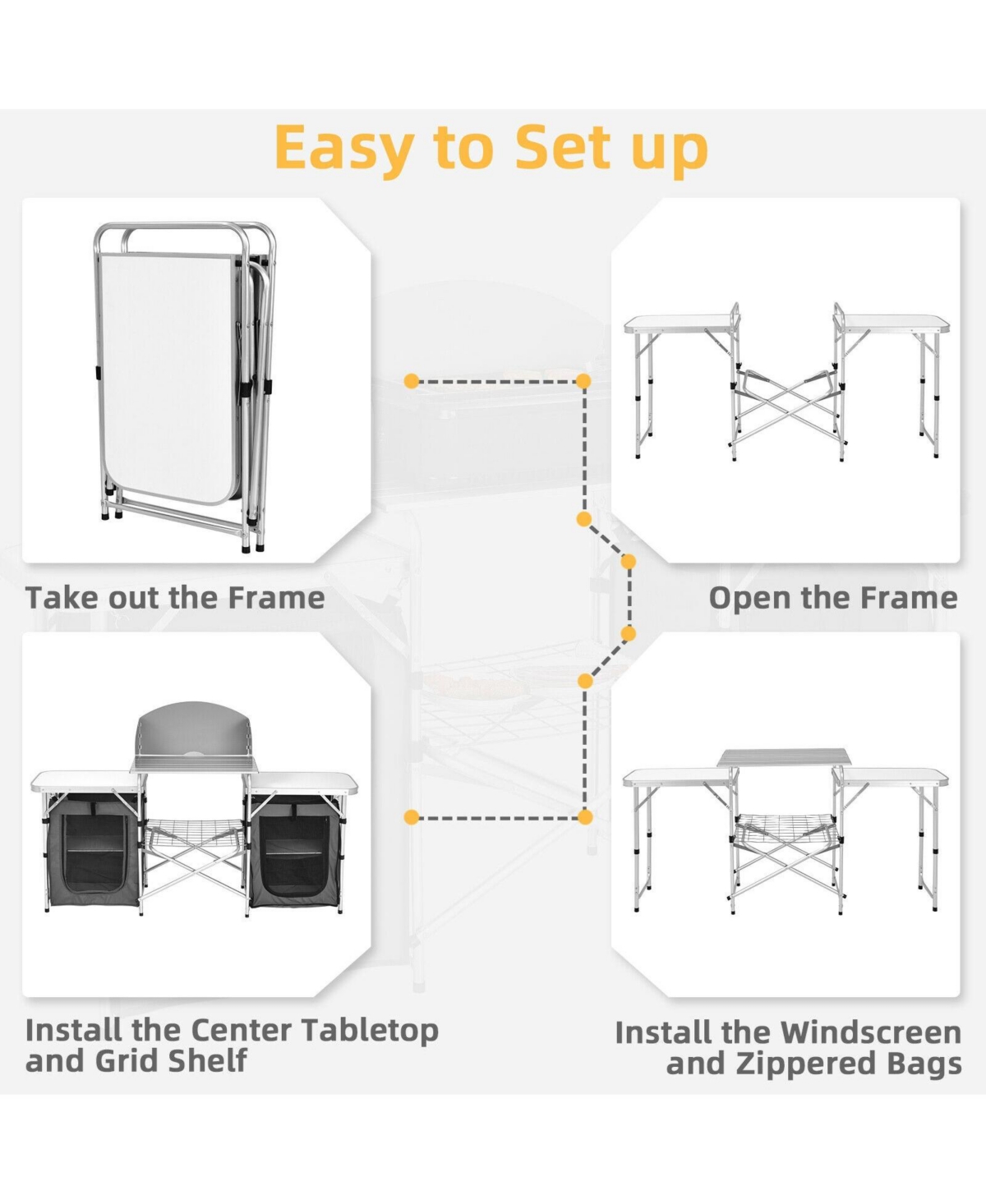 Easy to Set up

Take out the Frame

Open the Frame

Install the Center Tabletop and Grid Shelf

Install the Windscreen and Zippered Bags