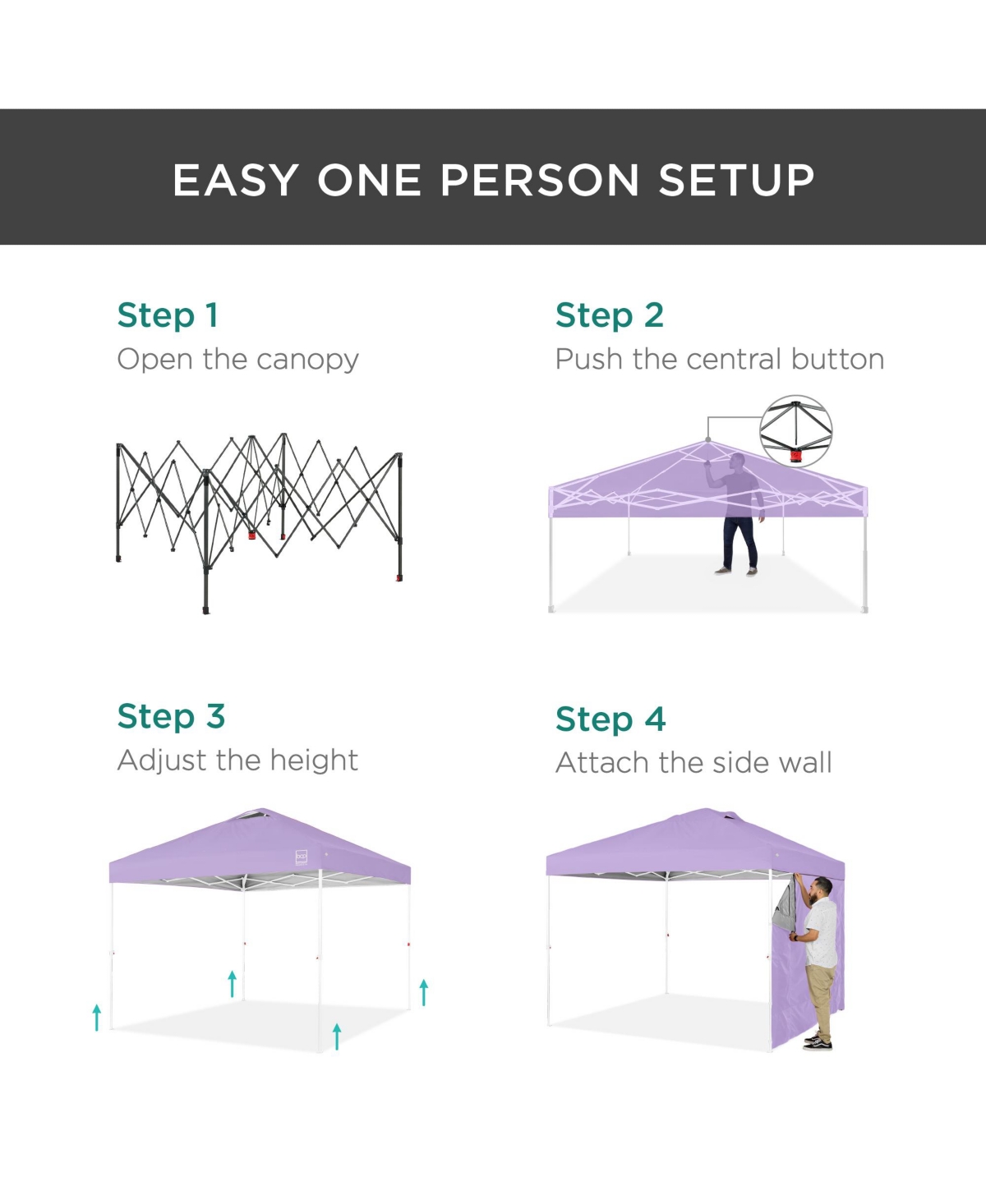 EASY ONE PERSON SETUP

Step 1
Open the canopy

Step 2
Push the central button

Step 3
Adjust the height

Step 4
Attach the side wall