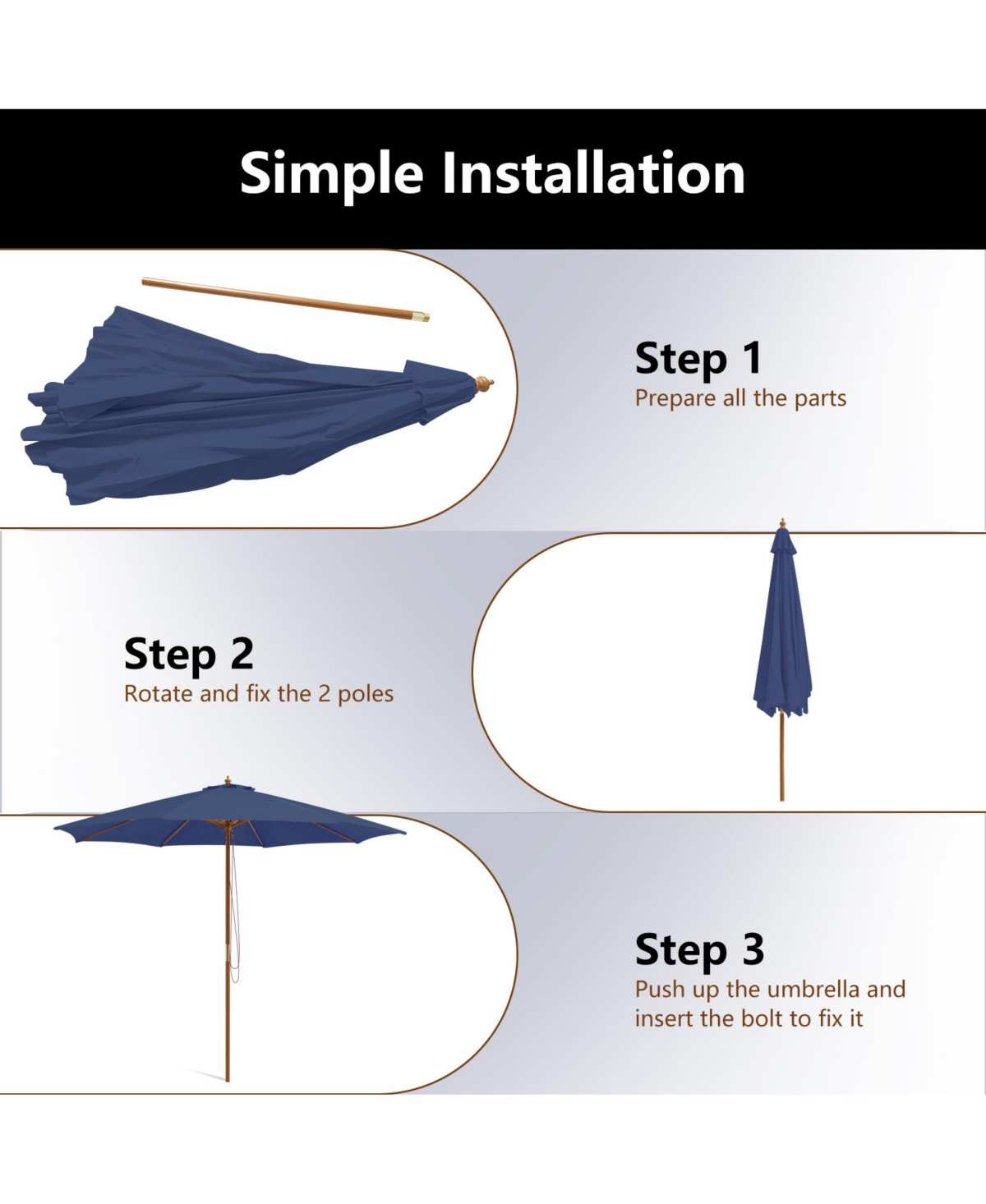 Simple Installation

Step 1
Prepare all the parts

Step 2
Rotate and fix the 2 poles

Step 3
Push up the umbrella and insert the bolt to fix it