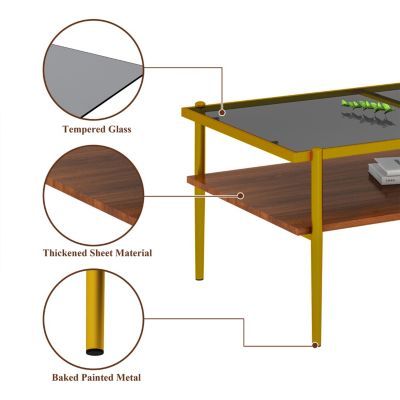 Tempered Glass

Thickened Sheet Material

Baked Painted Metal