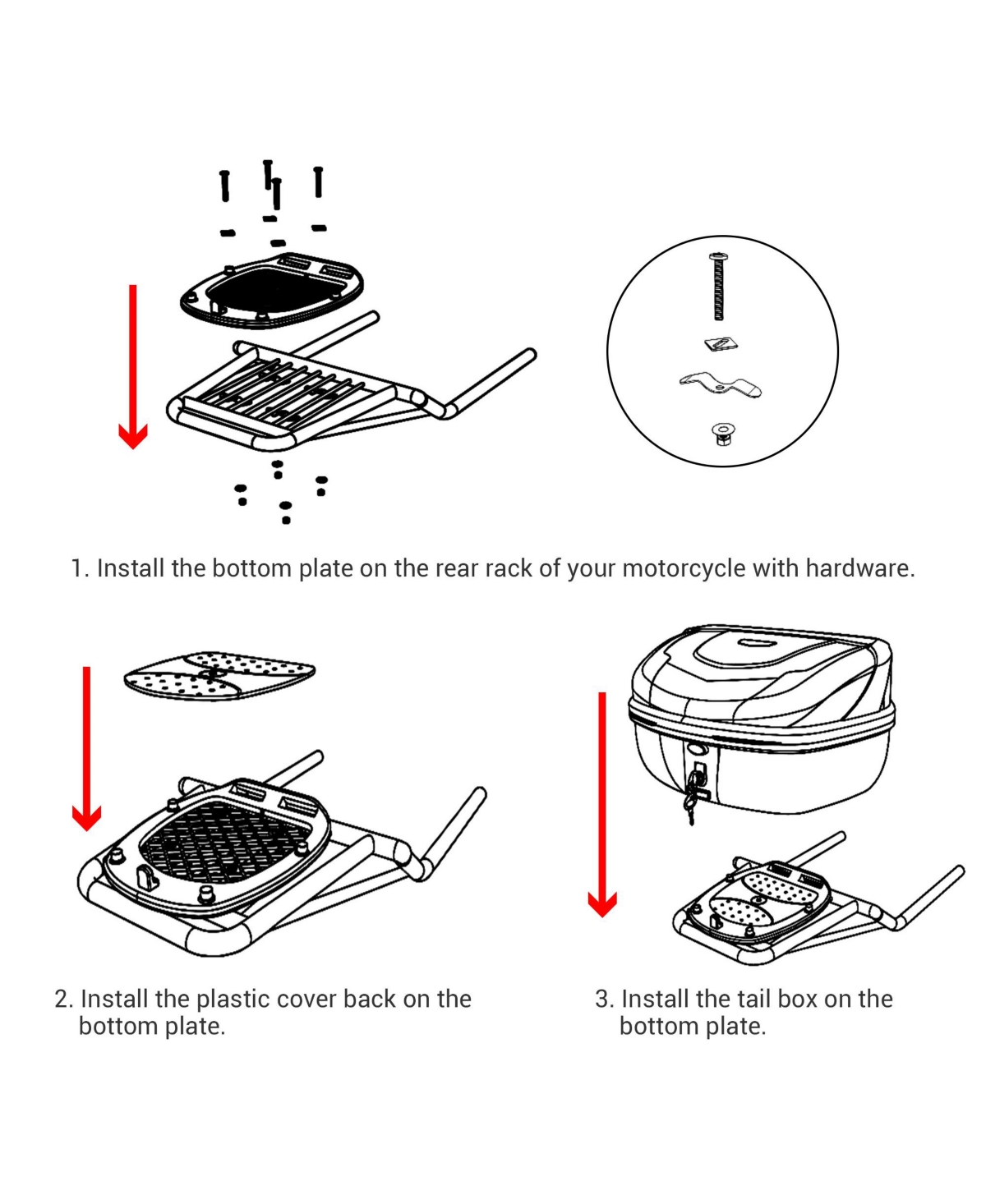 1. Install the bottom plate on the rear rack of your motorcycle with hardware.

2. Install the plastic cover back on the bottom plate.

3. Install the tail box on the bottom plate.