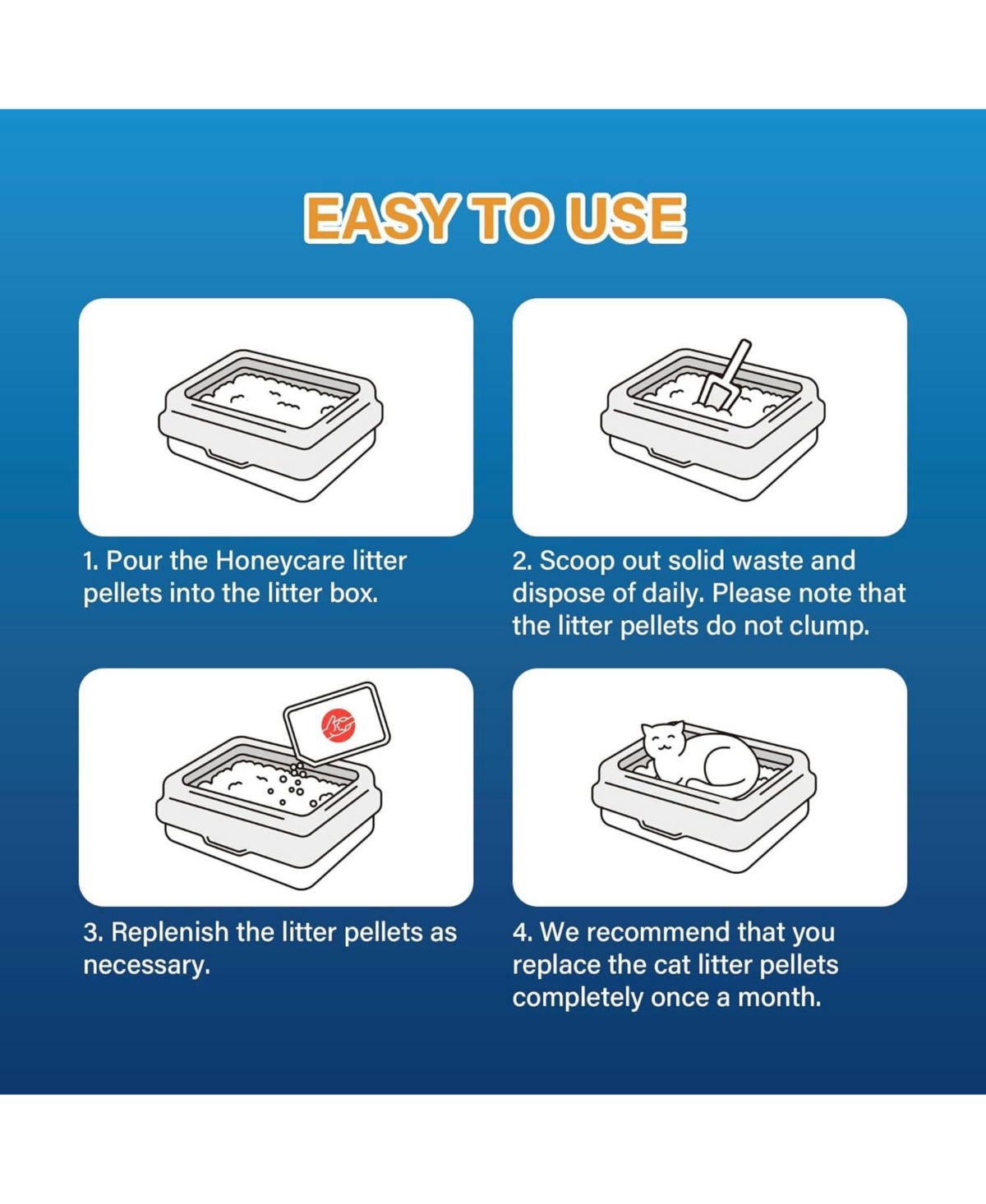 EASY TO USE

1. Pour the Honeycare litter pellets into the litter box.

2. Scoop out solid waste and dispose of daily. Please note that the litter pellets do not clump.

3. Replenish the litter pellets as necessary.

4. We recommend that you replace the cat litter pellets completely once a month.