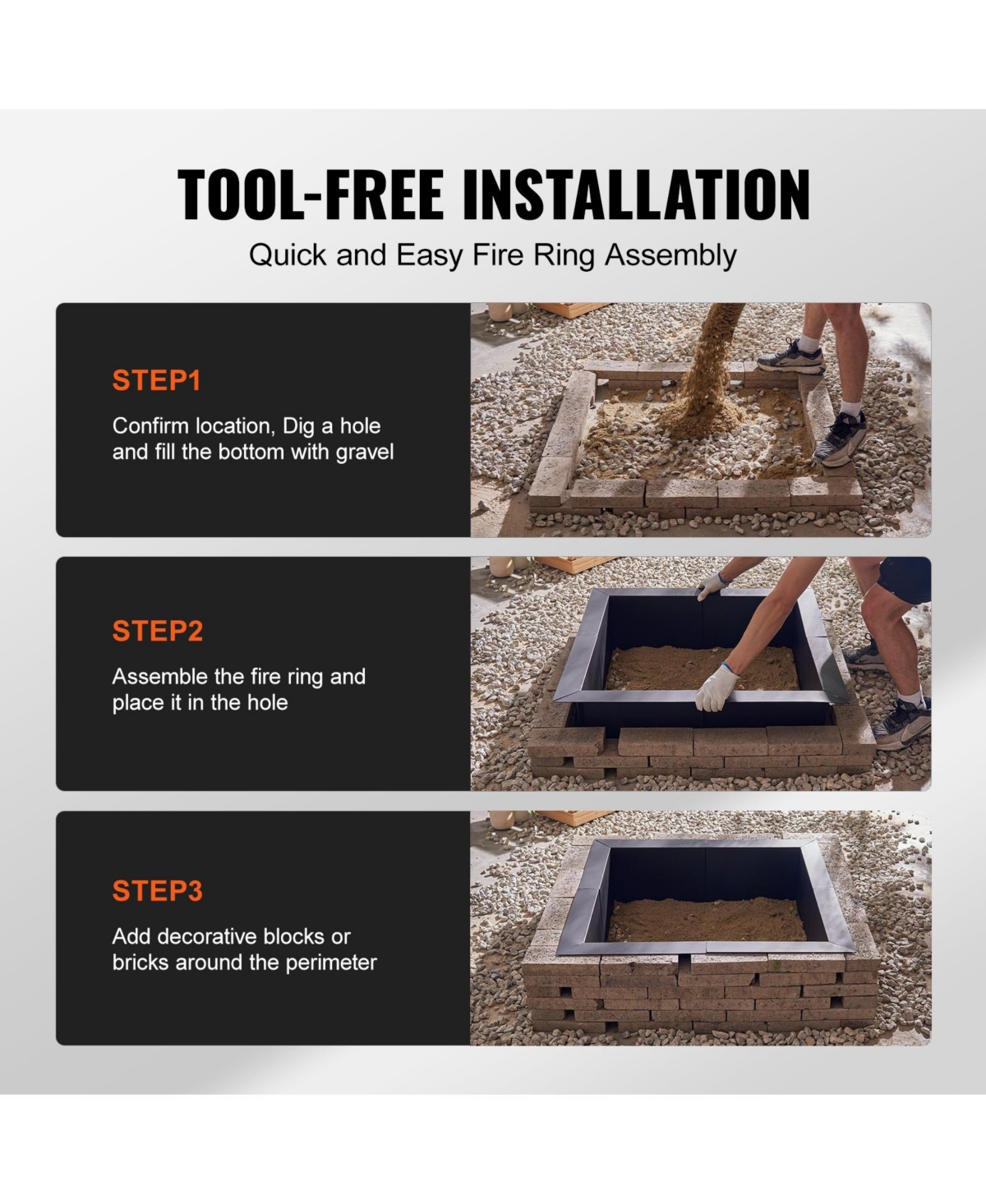 TOOL-FREE INSTALLATION

Quick and Easy Fire Ring Assembly

STEP1

Confirm location, Dig a hole and fill the bottom with gravel

STEP2

Assemble the fire ring and place it in the hole

STEP3

Add decorative blocks or bricks around the perimeter