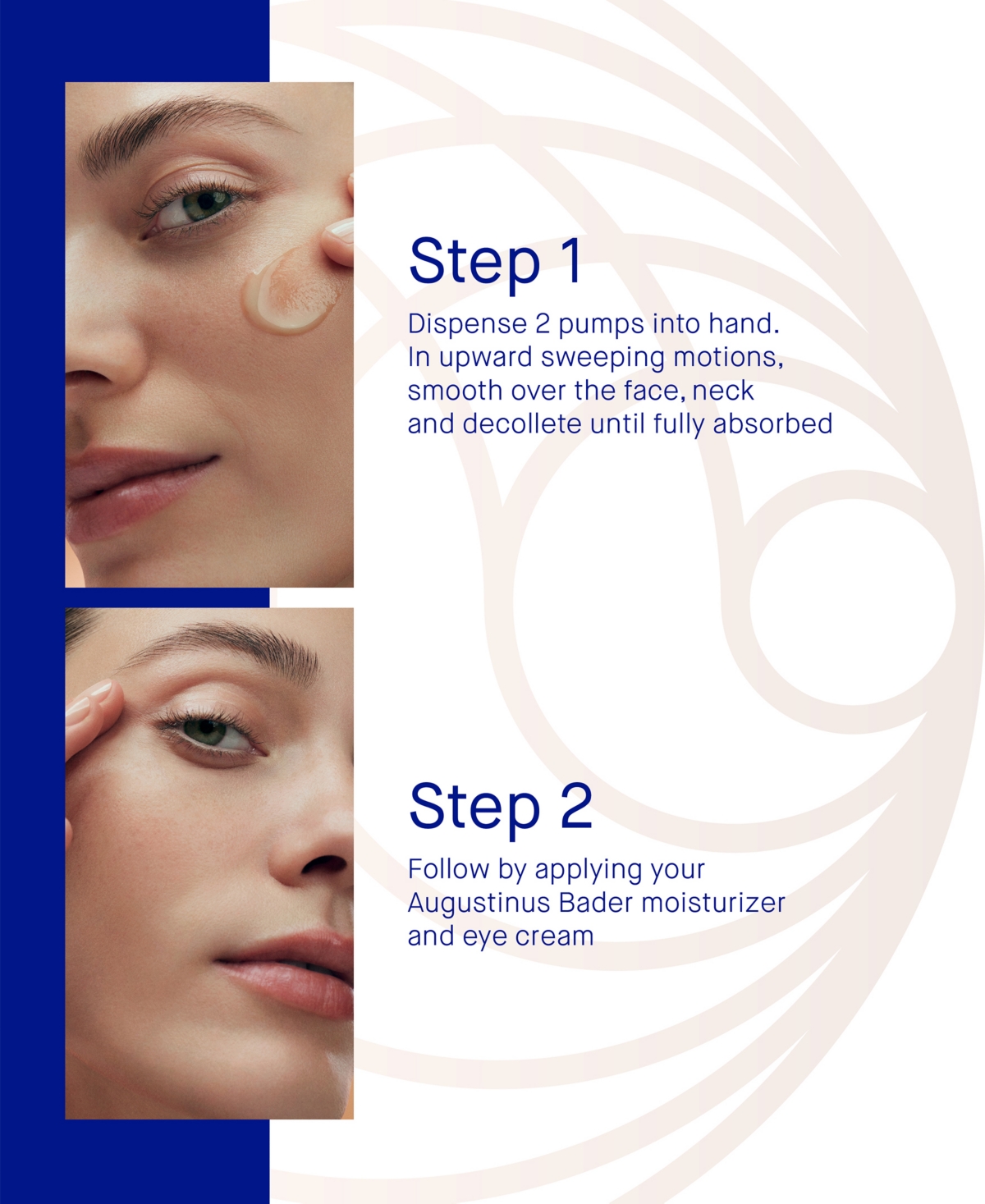 Step 1

Dispense 2 pumps into hand. In upward sweeping motions, smooth over the face, neck and decollete until fully absorbed

Step 2

Follow by applying your Augustinus Bader moisturizer and eye cream