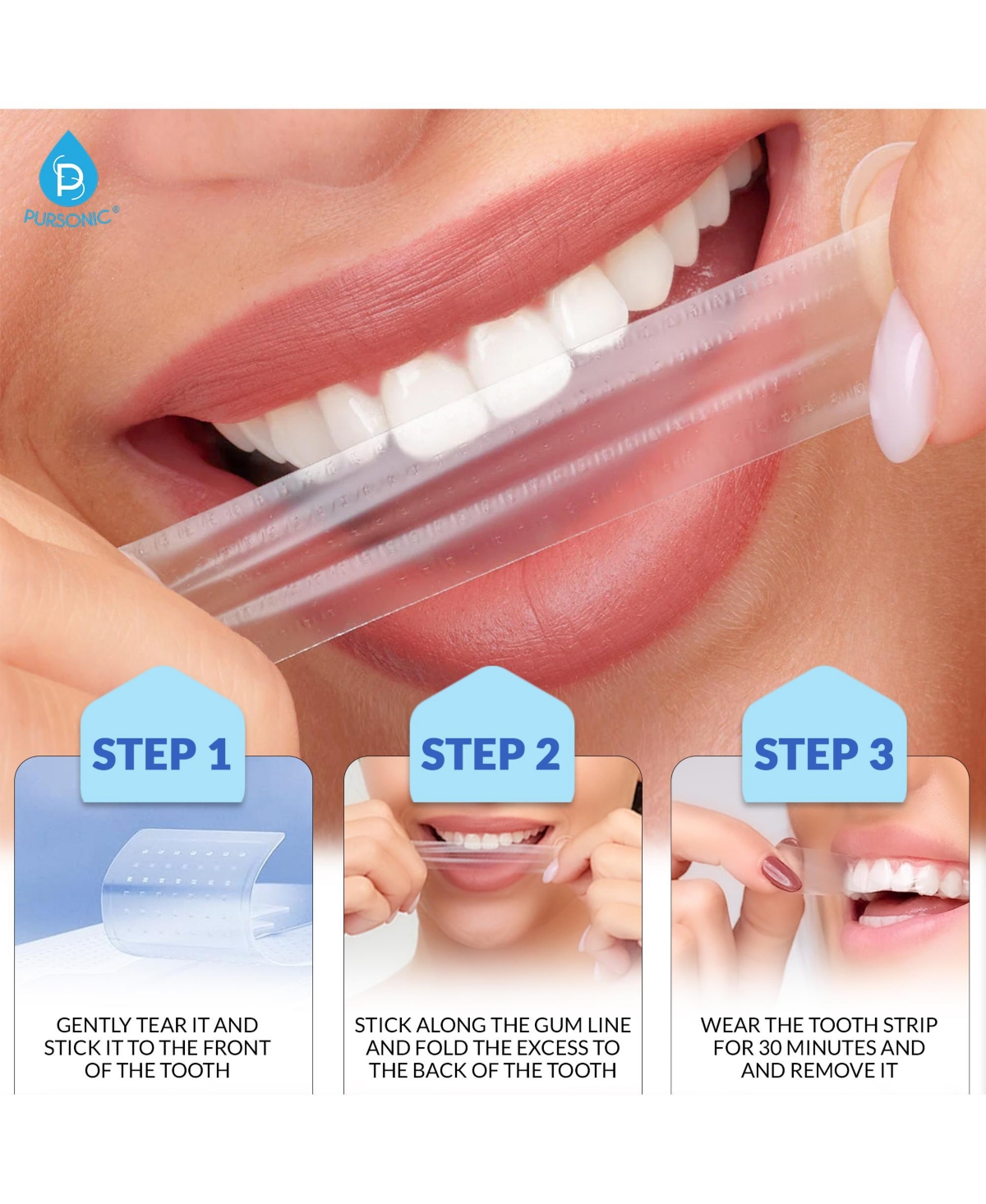 PURSONIC®

STEP 1

GENTLY TEAR IT AND STICK IT TO THE FRONT OF THE TOOTH

STEP 2

STICK ALONG THE GUM LINE AND FOLD THE EXCESS TO THE BACK OF THE TOOTH

STEP 3

WEAR THE TOOTH STRIP FOR 30 MINUTES AND AND REMOVE IT