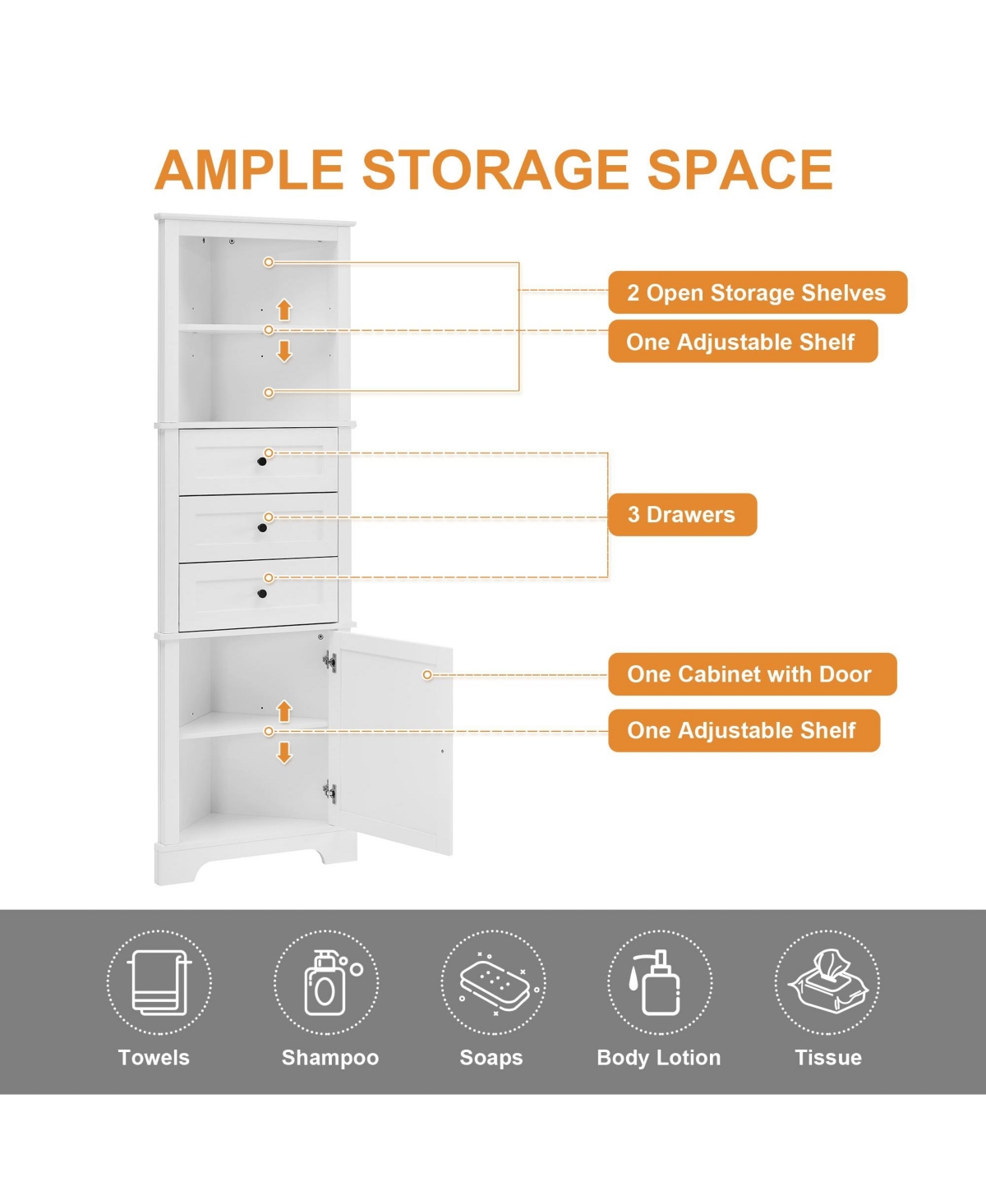 AMPLE STORAGE SPACE

2 Open Storage Shelves

One Adjustable Shelf

3 Drawers

One Cabinet with Door

One Adjustable Shelf

Towels

Shampoo

Soaps

Body Lotion

Tissue