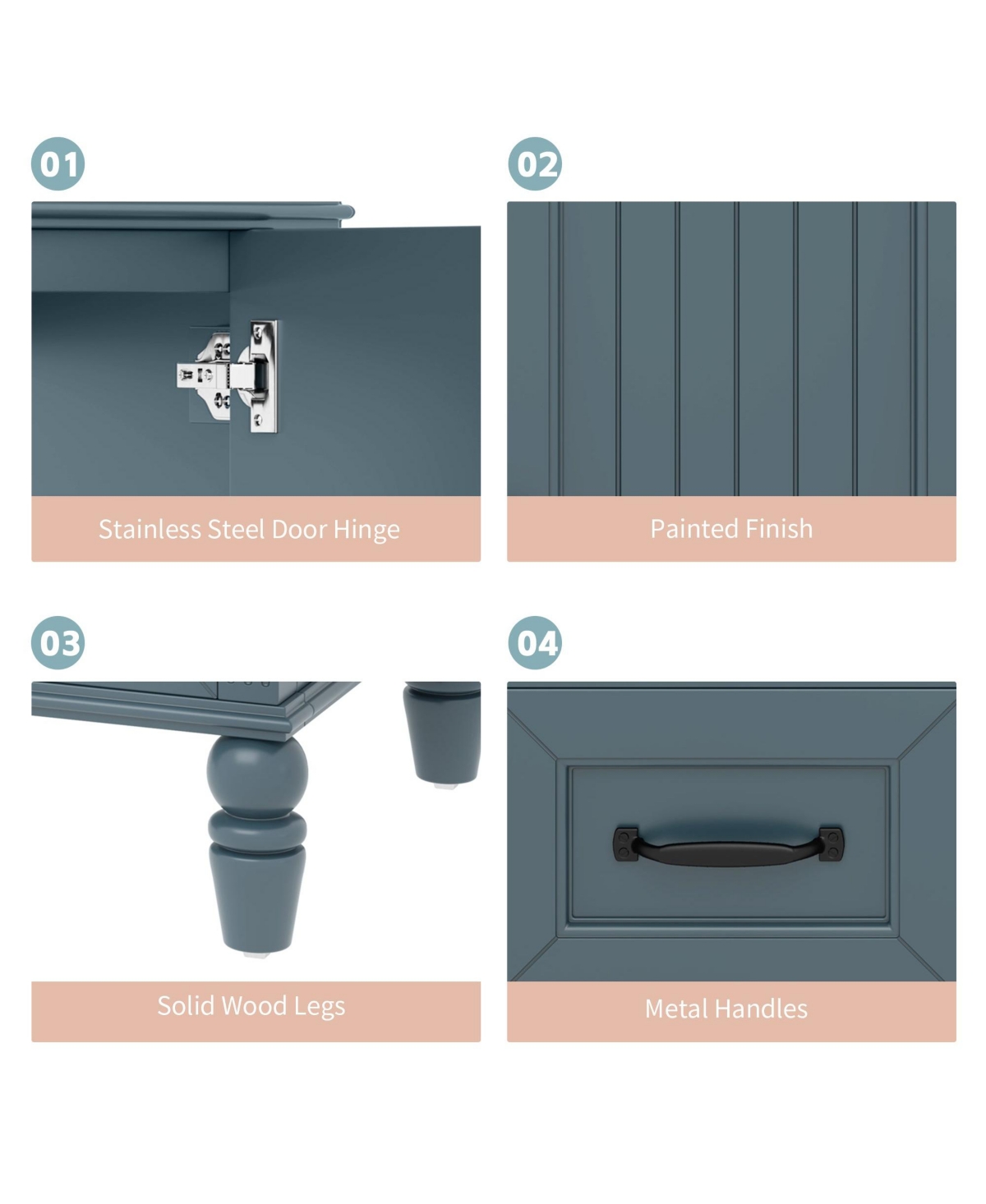 01

Stainless Steel Door Hinge

02

Painted Finish

03

Solid Wood Legs

04

Metal Handles