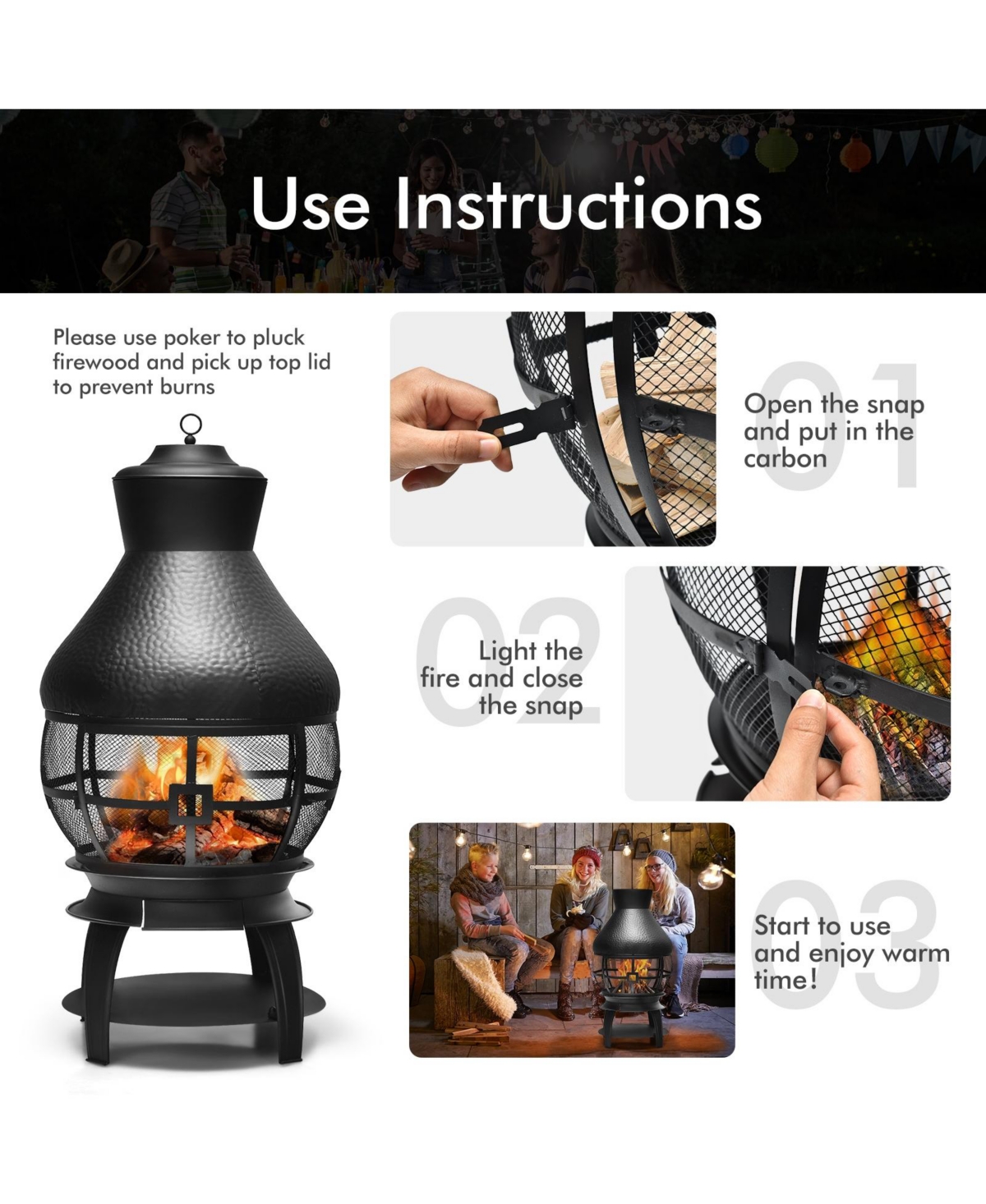 Use Instructions

Please use poker to pluck firewood and pick up top lid to prevent burns

01

Open the snap and put in the carbon

02

Light the fire and close the snap

03

Start to use and enjoy warm time!