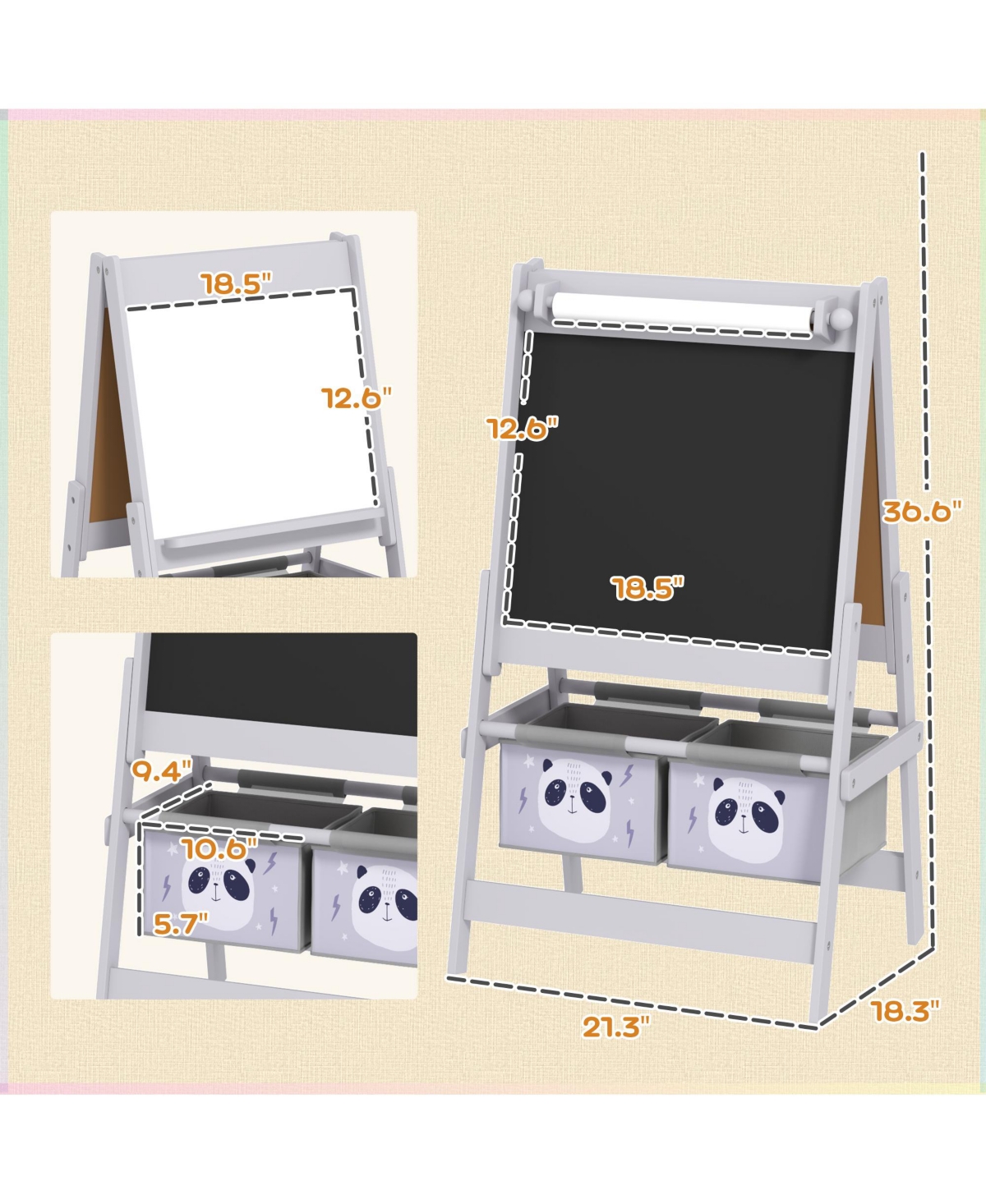 18.5"

12.6"

9.4"

10.6"

5.7"

12.6"

18.5"

36.6"

21.3"

18.3"