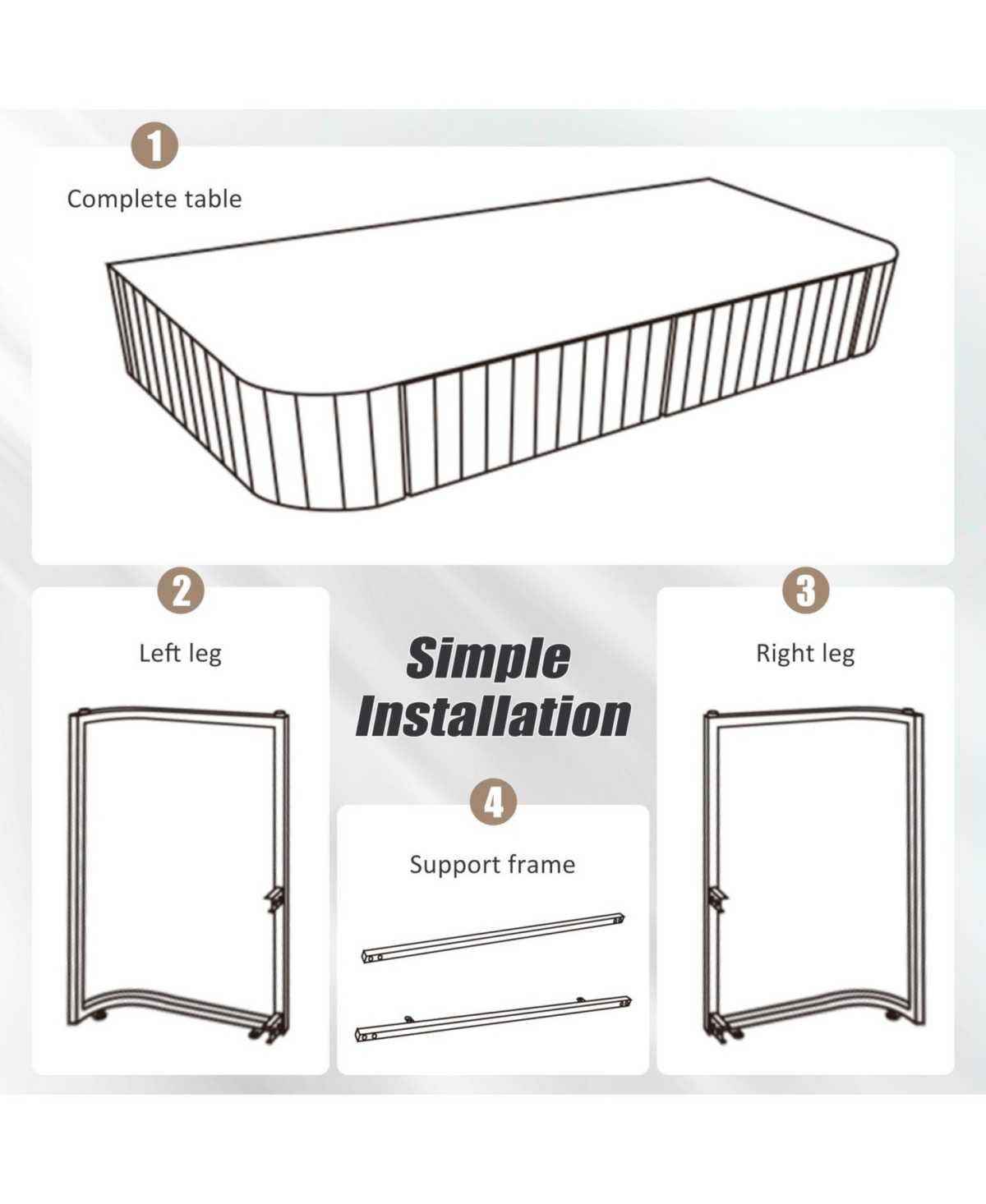 1

Complete table

2

Left leg

Simple Installation

3

Right leg

4

Support frame