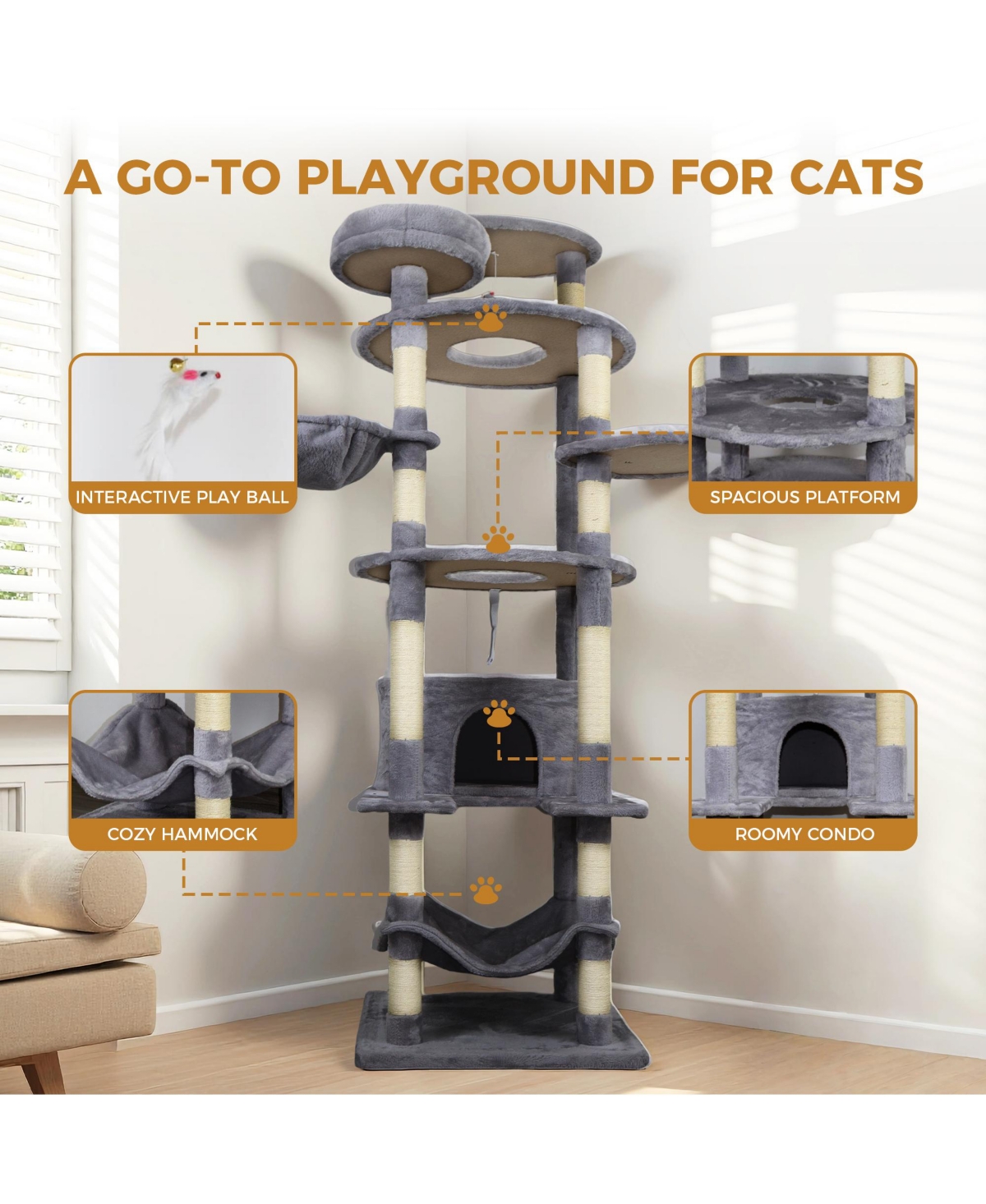 A GO-TO PLAYGROUND FOR CATS

INTERACTIVE PLAY BALL

SPACIOUS PLATFORM

COZY HAMMOCK

ROOMY CONDO