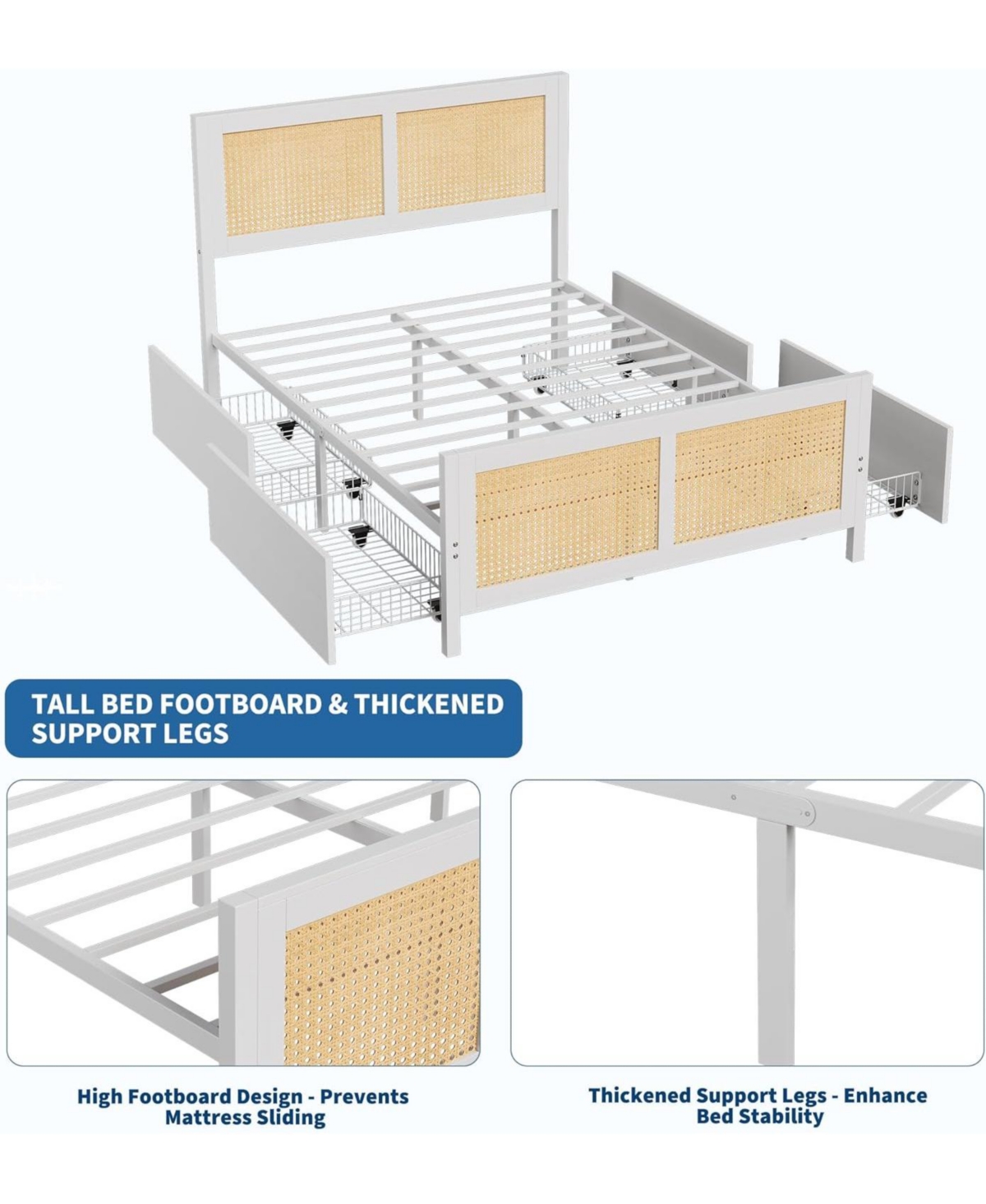 TALL BED FOOTBOARD & THICKENED SUPPORT LEGS

High Footboard Design - Prevents Mattress Sliding

Thickened Support Legs - Enhance Bed Stability