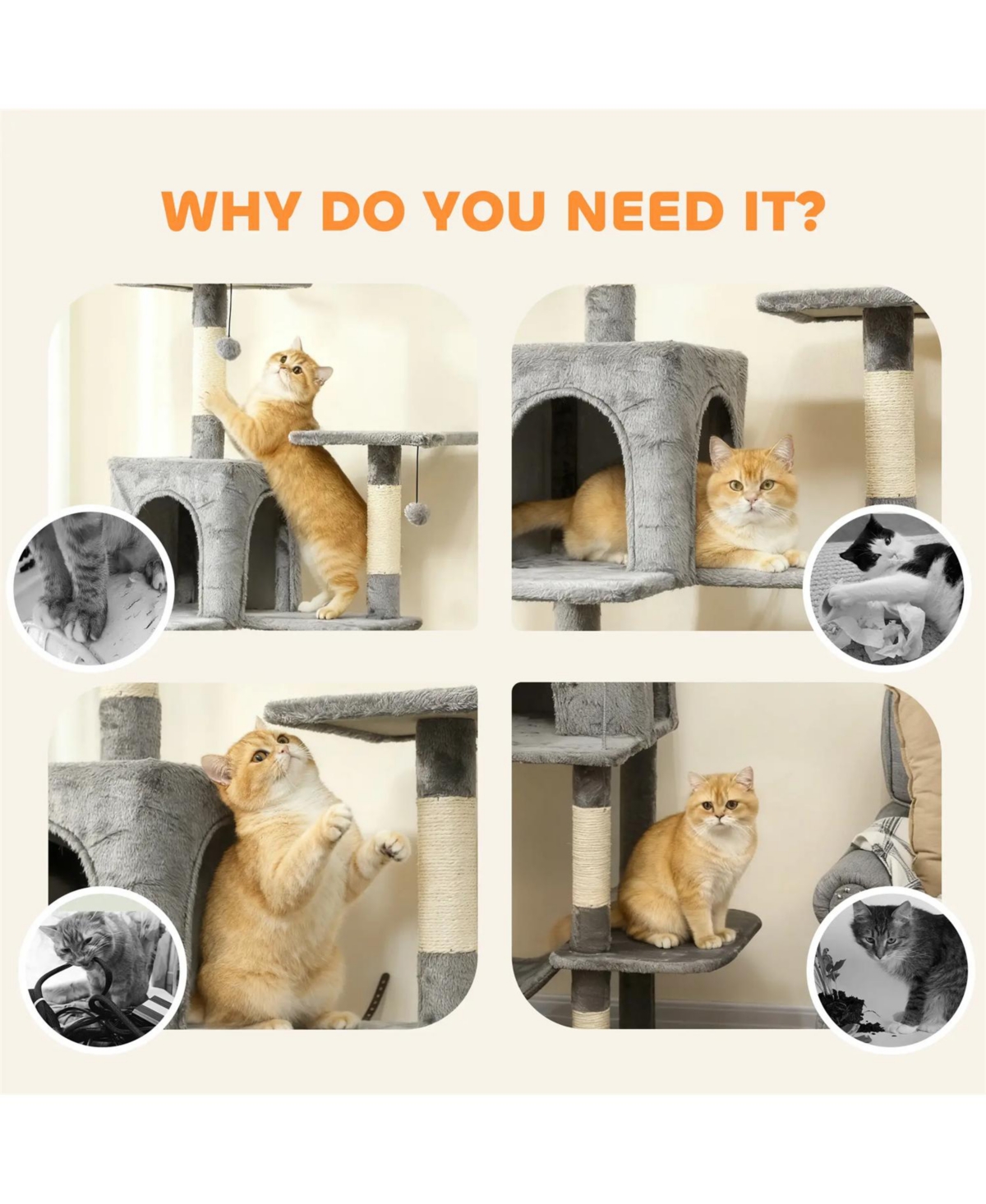 WHY DO YOU NEED IT?