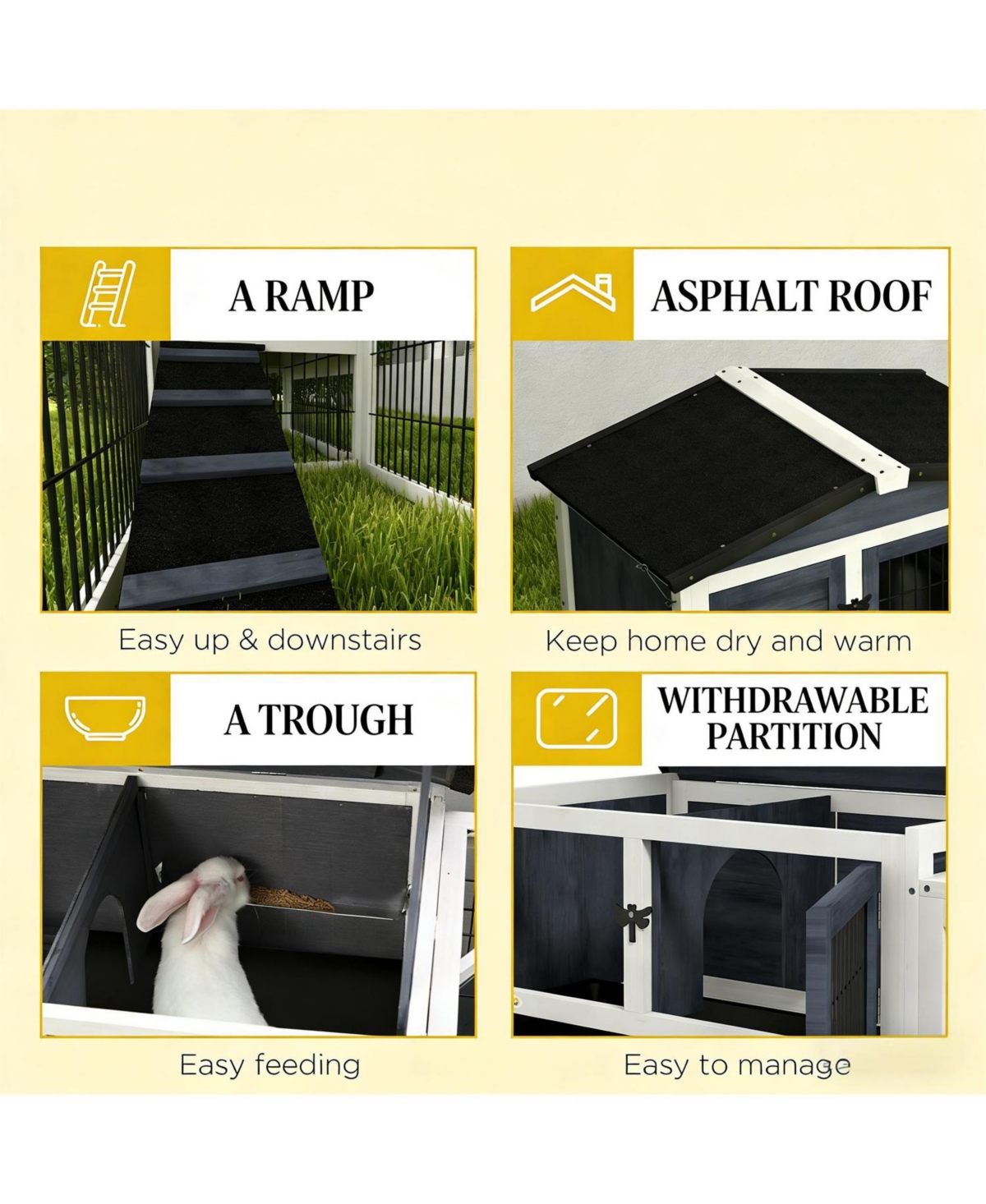 A RAMP

Easy up & downstairs

ASPHALT ROOF

Keep home dry and warm

A TROUGH

Easy feeding

WITHDRAWABLE PARTITION

Easy to manage