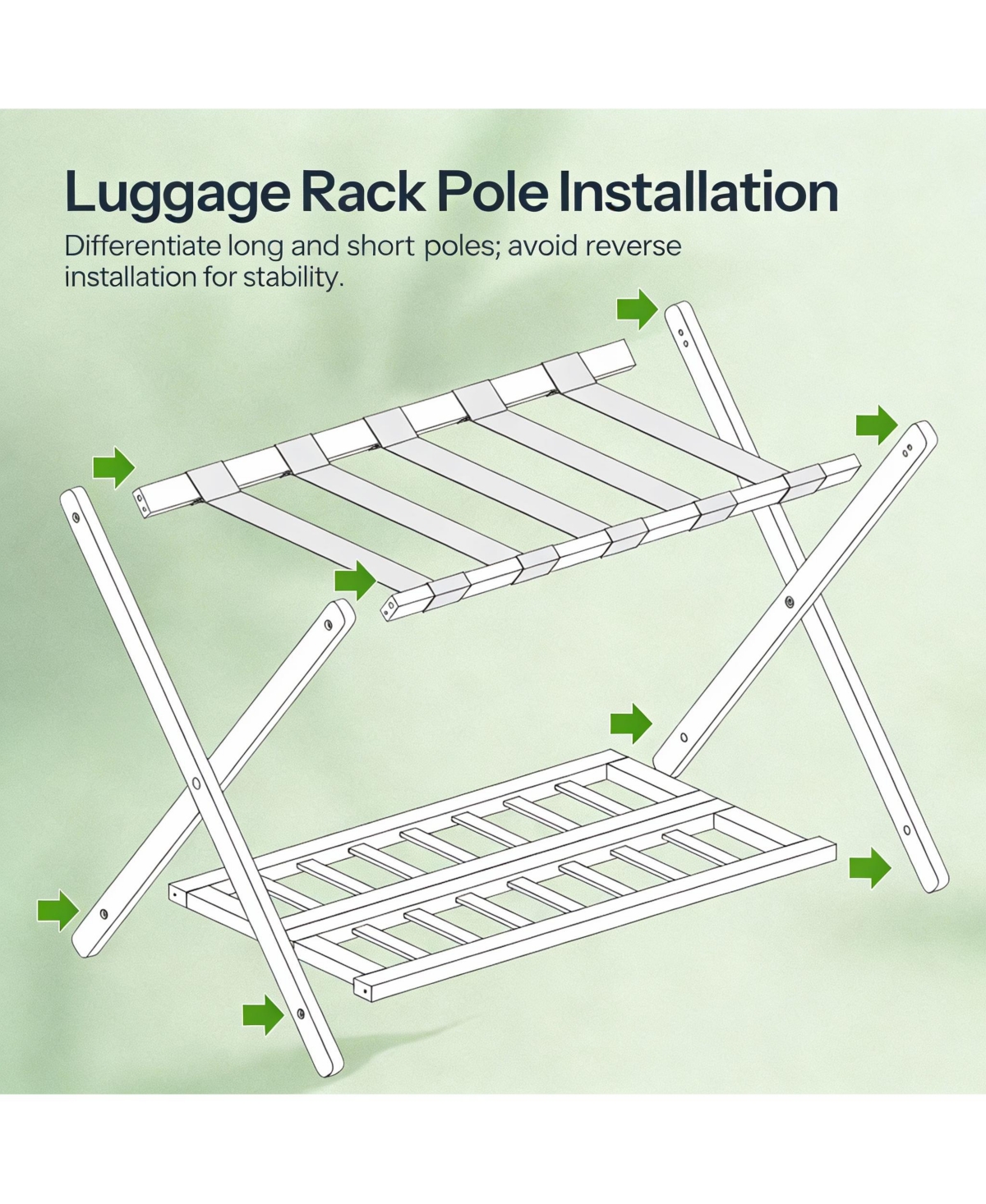 Luggage Rack Pole Installation

Differentiate long and short poles; avoid reverse installation for stability.