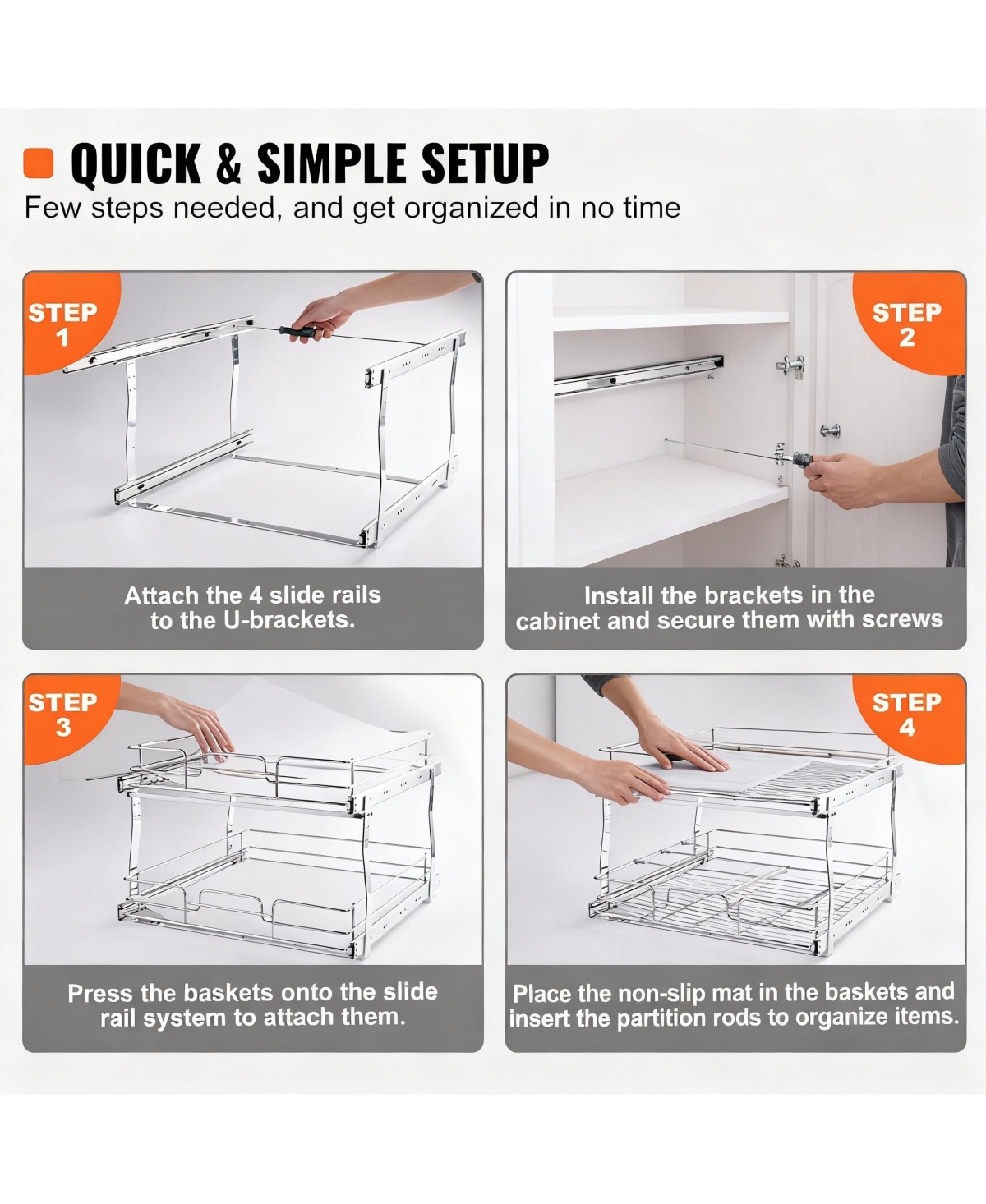 QUICK & SIMPLE SETUP

Few steps needed, and get organized in no time

STEP 1

Attach the 4 slide rails to the U-brackets.

STEP 2

Install the brackets in the cabinet and secure them with screws

STEP 3

Press the baskets onto the slide rail system to attach them.

STEP 4

Place the non-slip mat in the baskets and insert the partition rods to organize items.