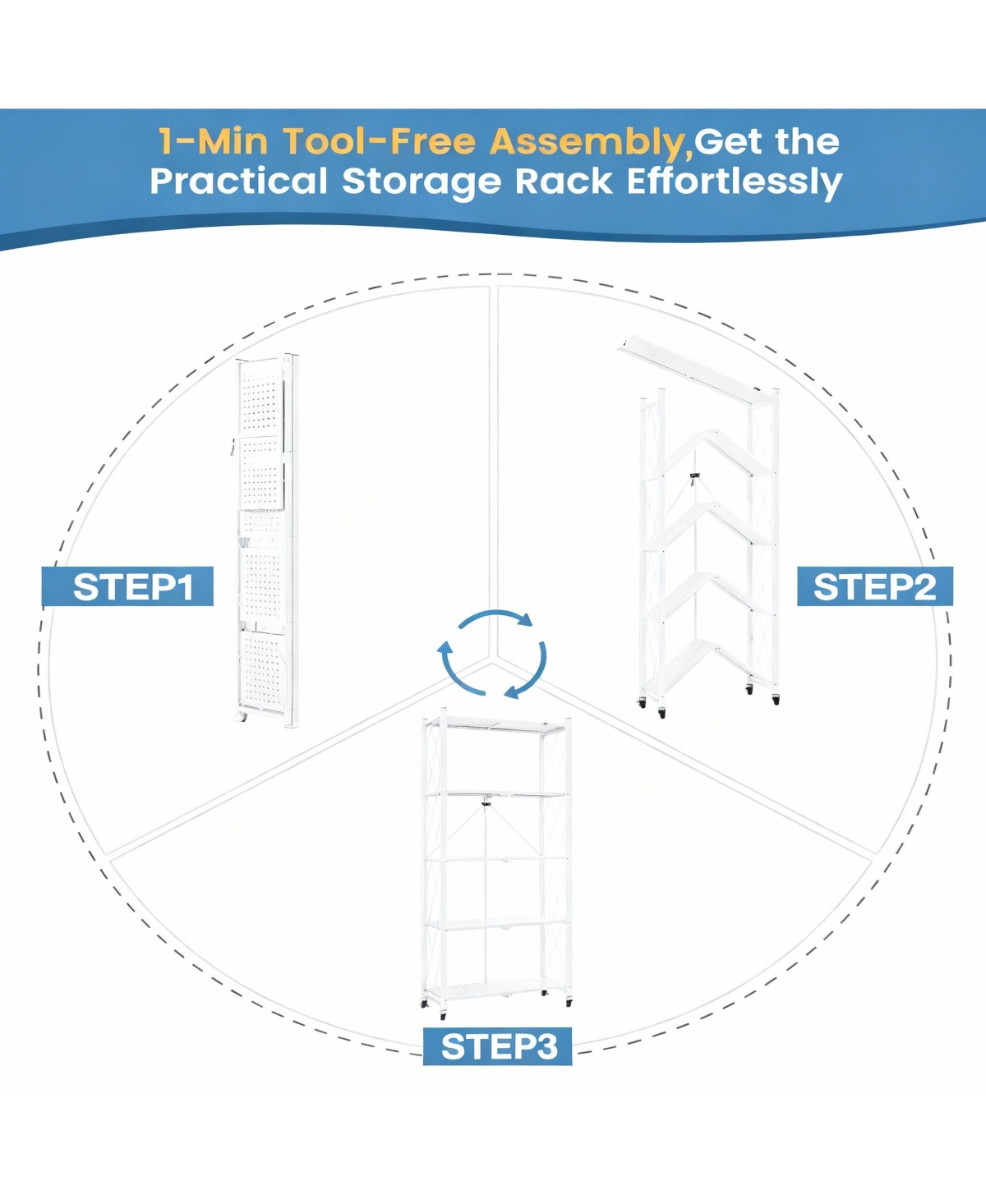 1-Min Tool-Free Assembly,Get the Practical Storage Rack Effortlessly

STEP1

STEP2

STEP3