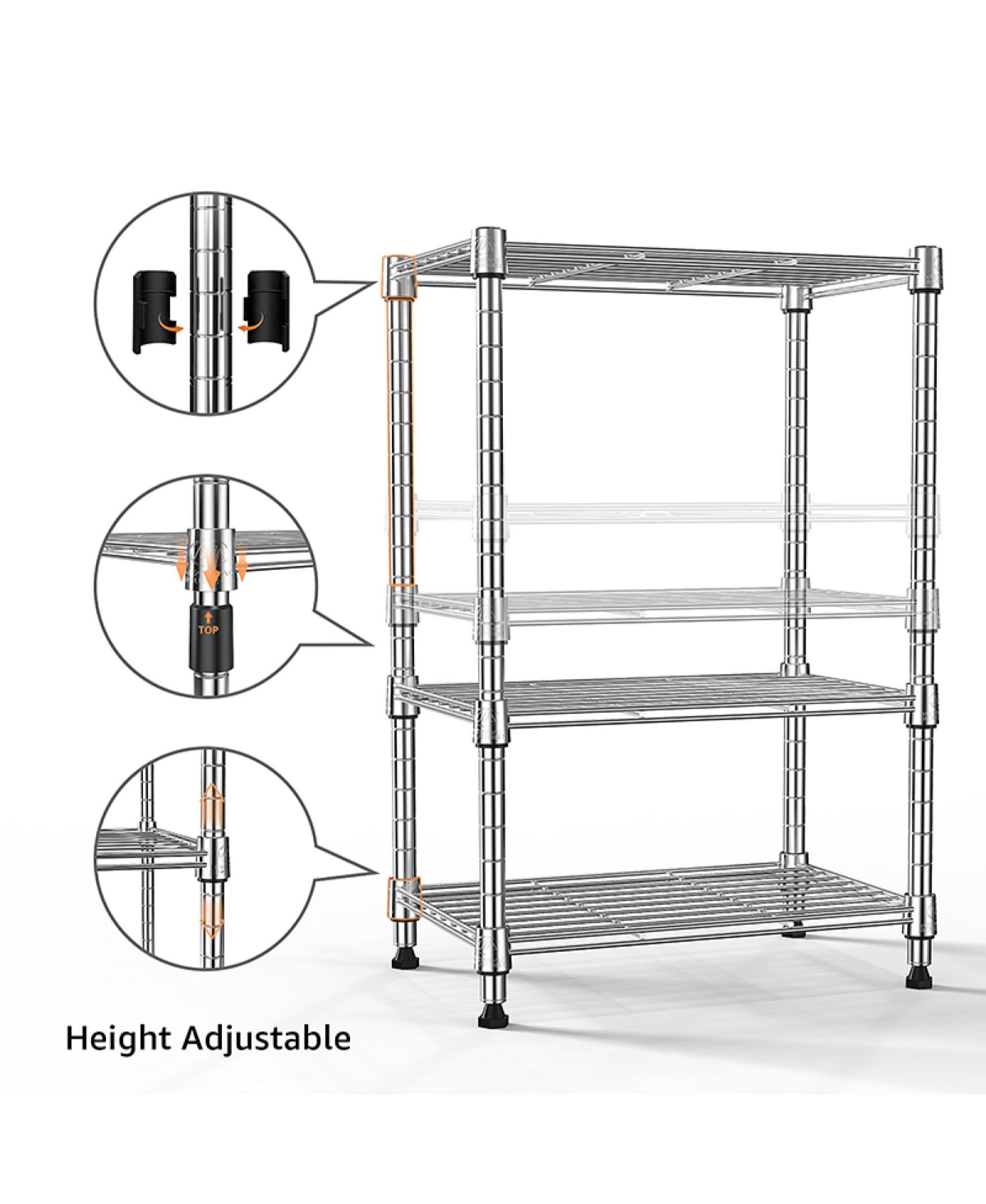 TOP

Height Adjustable