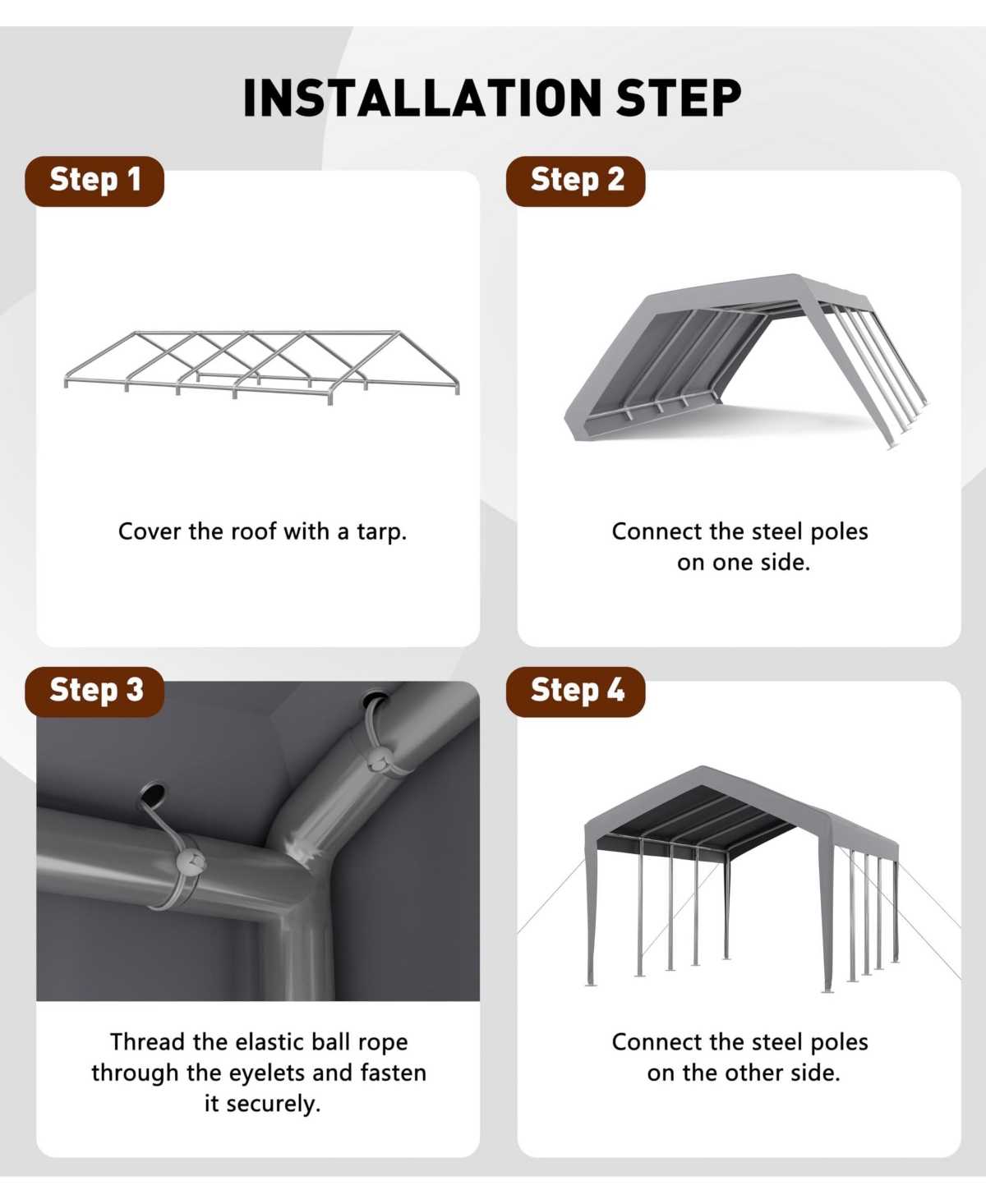 INSTALLATION STEP

Step 1

Cover the roof with a tarp.

Step 2

Connect the steel poles on one side.

Step 3

Thread the elastic ball rope through the eyelets and fasten it securely.

Step 4

Connect the steel poles on the other side.