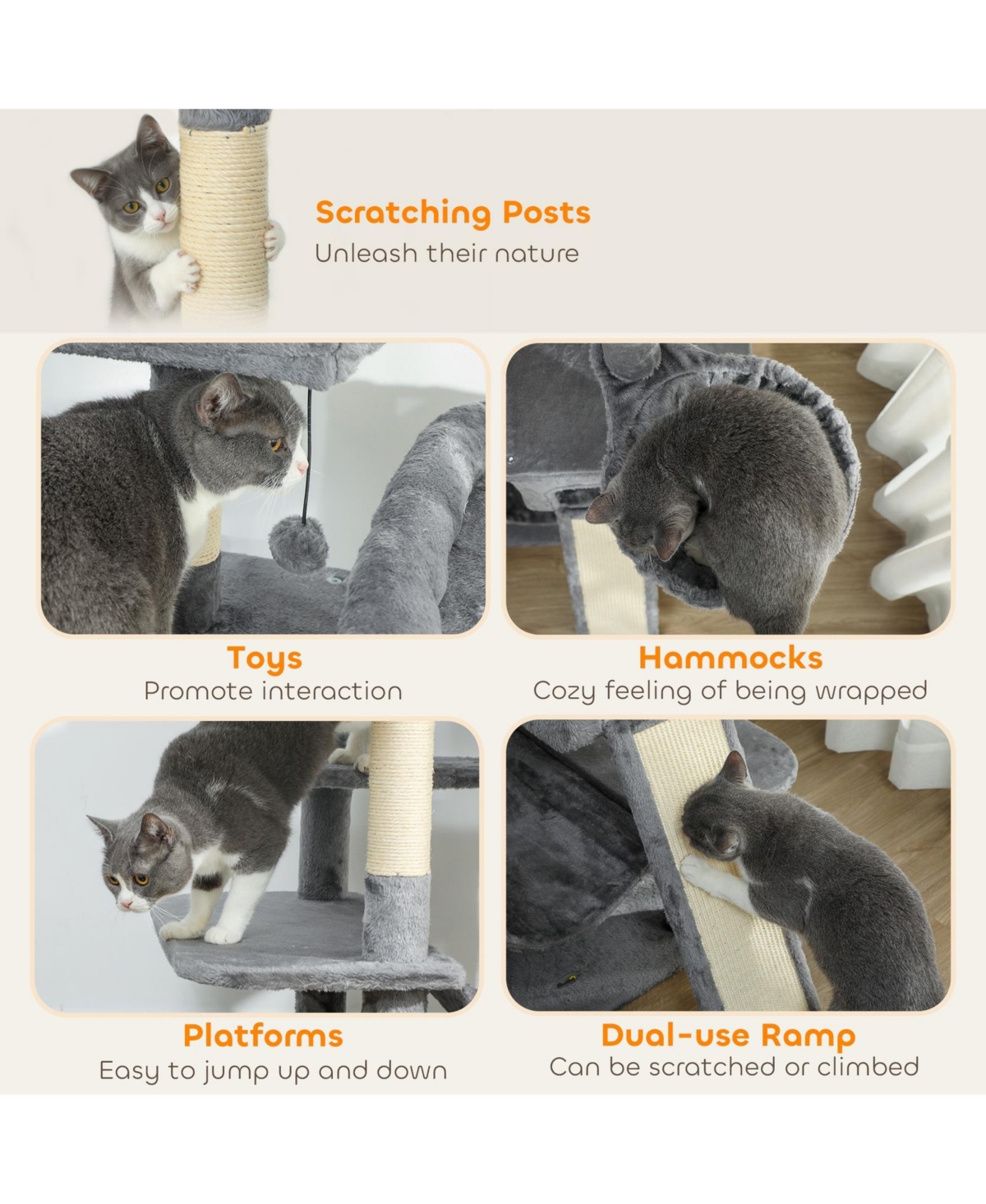 Scratching Posts
Unleash their nature

Toys
Promote interaction

Hammocks
Cozy feeling of being wrapped

Platforms
Easy to jump up and down

Dual-use Ramp
Can be scratched or climbed