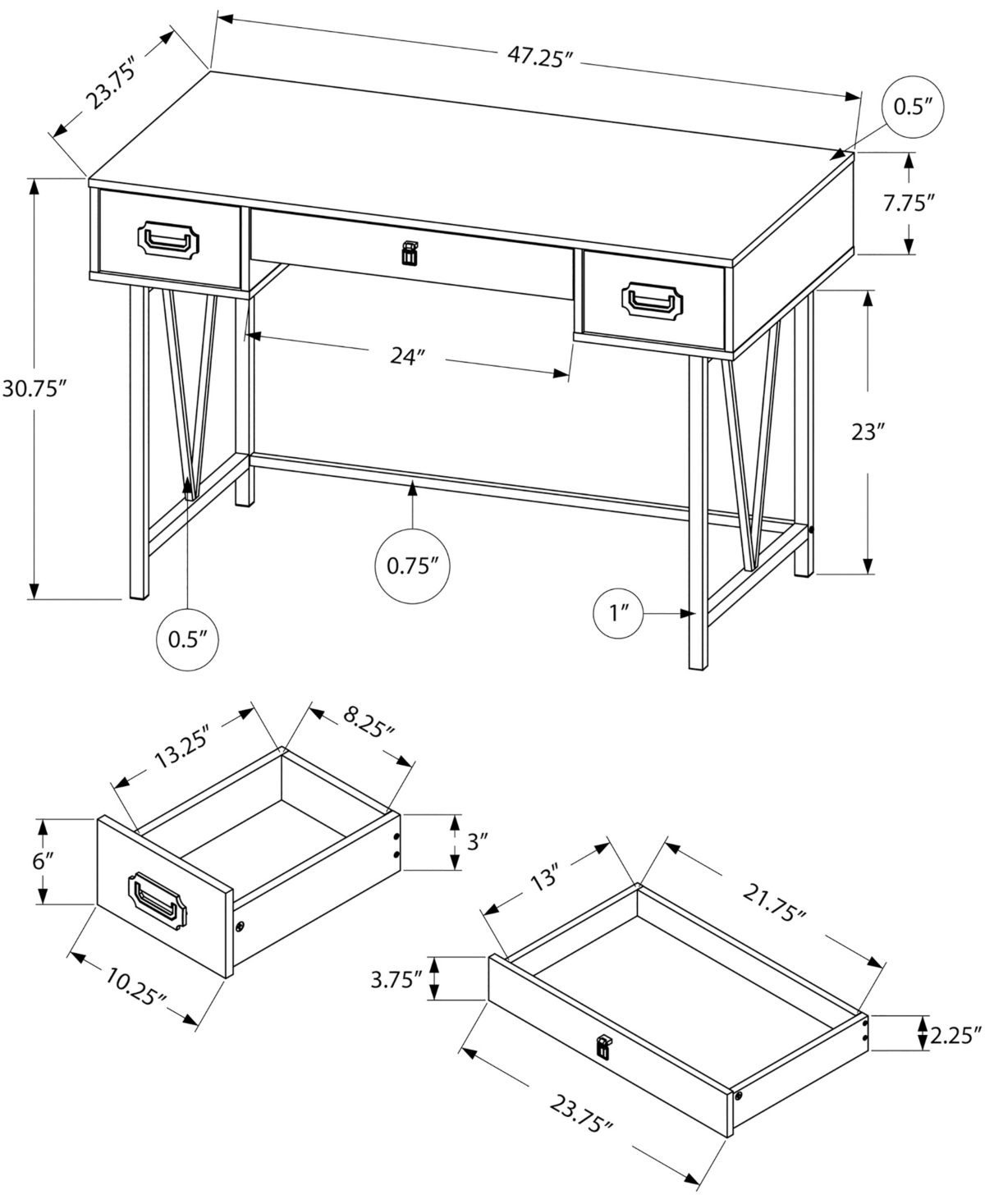 23.75″
47.25″
0.5″
7.75″
30.75″
24″
23″
0.75″
0.5″
1″
13.25″
8.25″
6″
3″
10.25″
13″
21.75″
3.75″
2.25″
23.75″