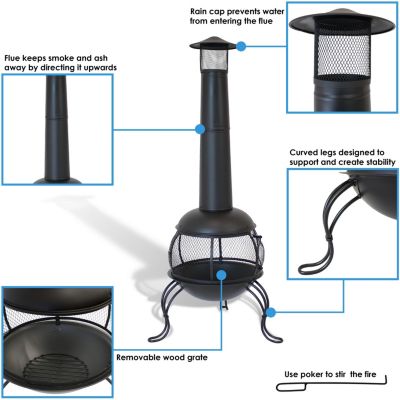 Rain cap prevents water from entering the flue

Flue keeps smoke and ash away by directing it upwards

Curved legs designed to support and create stability

Removable wood grate

Use poker to stir the fire