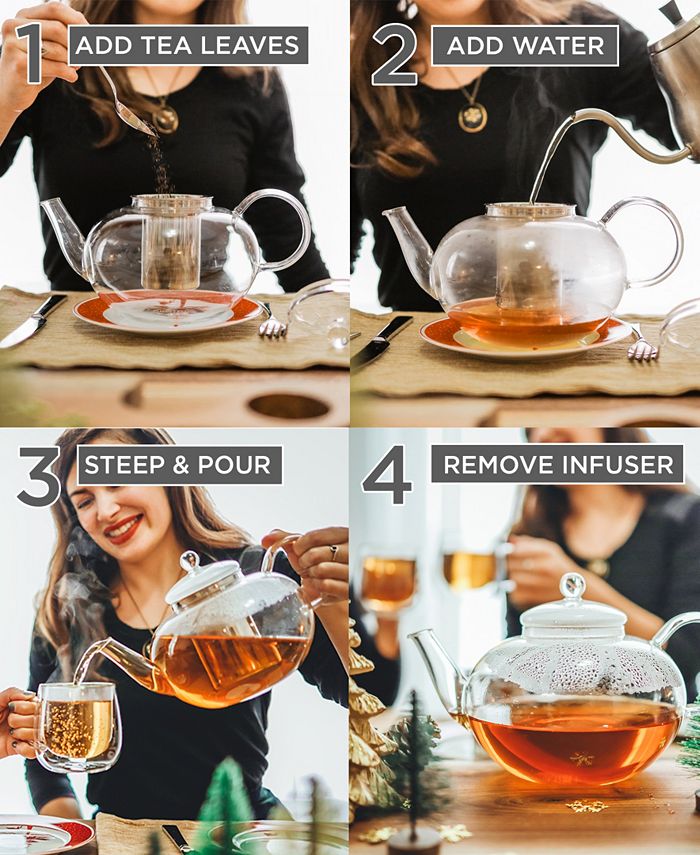 1 ADD TEA LEAVES

2 ADD WATER

3 STEEP & POUR

4 REMOVE INFUSER