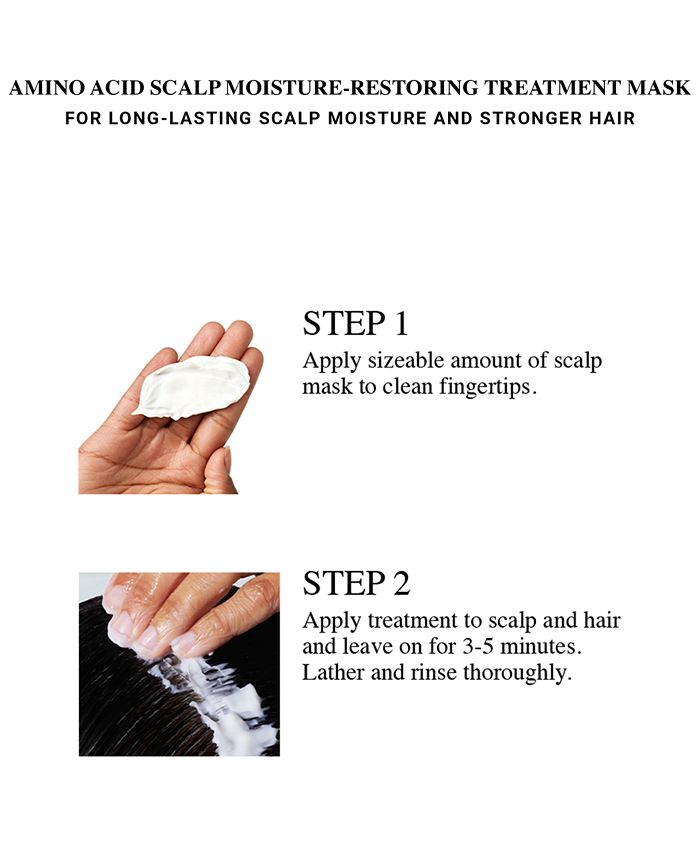 AMINO ACID SCALP MOISTURE-RESTORING TREATMENT MASK
FOR LONG-LASTING SCALP MOISTURE AND STRONGER HAIR

STEP 1
Apply sizeable amount of scalp mask to clean fingertips.

STEP 2
Apply treatment to scalp and hair and leave on for 3-5 minutes. Lather and rinse thoroughly.