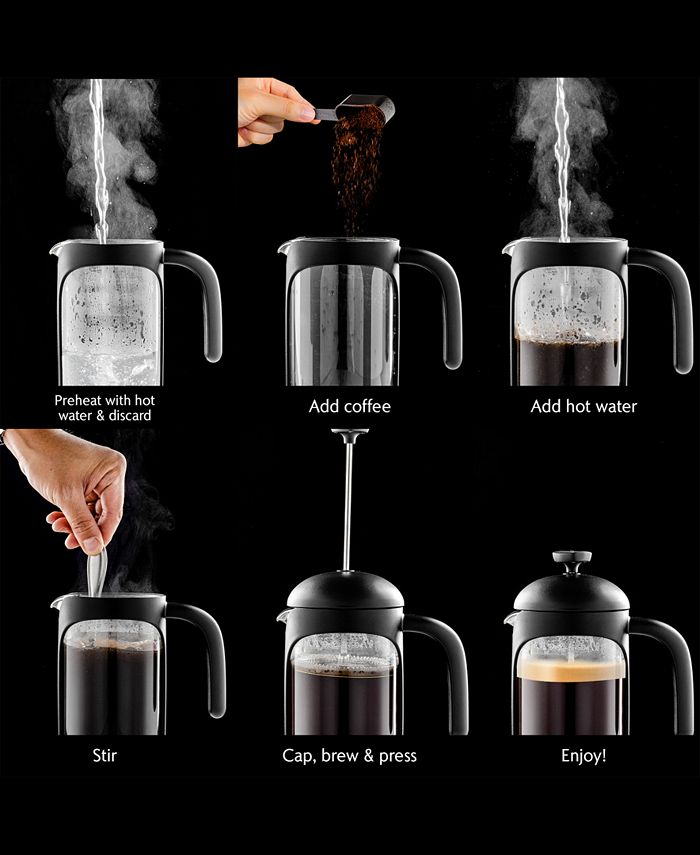 Preheat with hot water & discard

Add coffee

Add hot water

Stir

Cap, brew & press

Enjoy!