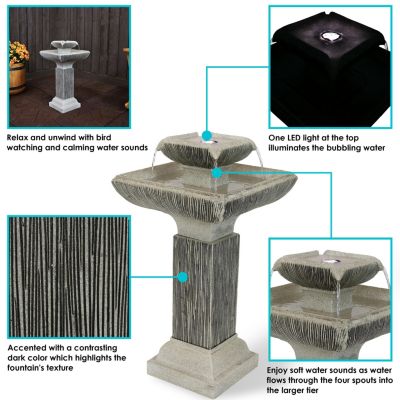 Relax and unwind with bird watching and calming water sounds

One LED light at the top illuminates the bubbling water

Accented with a contrasting dark color which highlights the fountain's texture

Enjoy soft water sounds as water flows through the four spouts into the larger tier