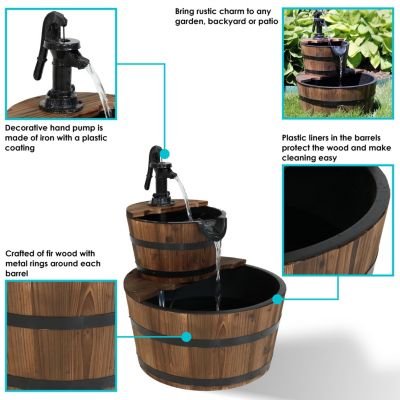 Bring rustic charm to any garden, backyard or patio

Decorative hand pump is made of iron with a plastic coating

Plastic liners in the barrels protect the wood and make cleaning easy

Crafted of fir wood with metal rings around each barrel