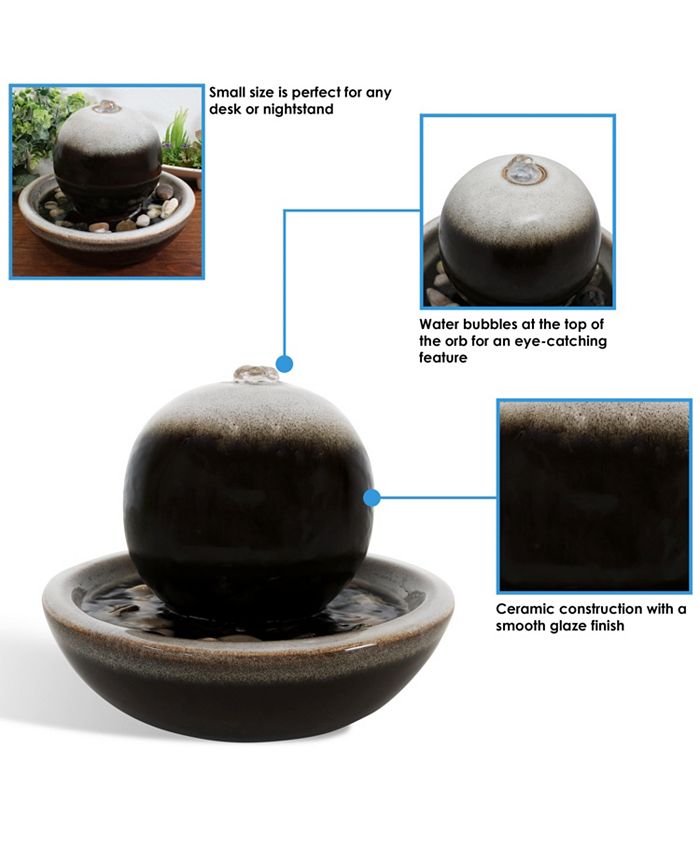 Small size is perfect for any desk or nightstand

Water bubbles at the top of the orb for an eye-catching feature

Ceramic construction with a smooth glaze finish