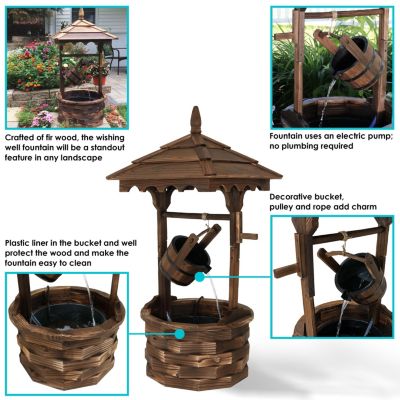 Crafted of fir wood, the wishing well fountain will be a standout feature in any landscape

Fountain uses an electric pump; no plumbing required

Decorative bucket, pulley and rope add charm

Plastic liner in the bucket and well protect the wood and make the fountain easy to clean