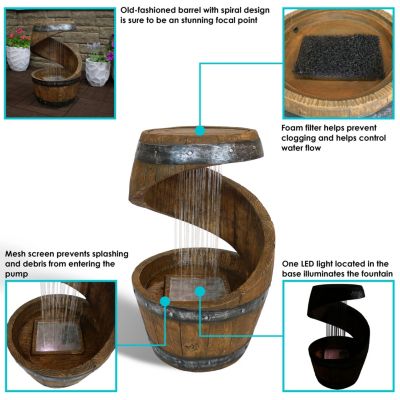 Old-fashioned barrel with spiral design is sure to be an stunning focal point

Foam filter helps prevent clogging and helps control water flow

Mesh screen prevents splashing and debris from entering the pump

One LED light located in the base illuminates the fountain