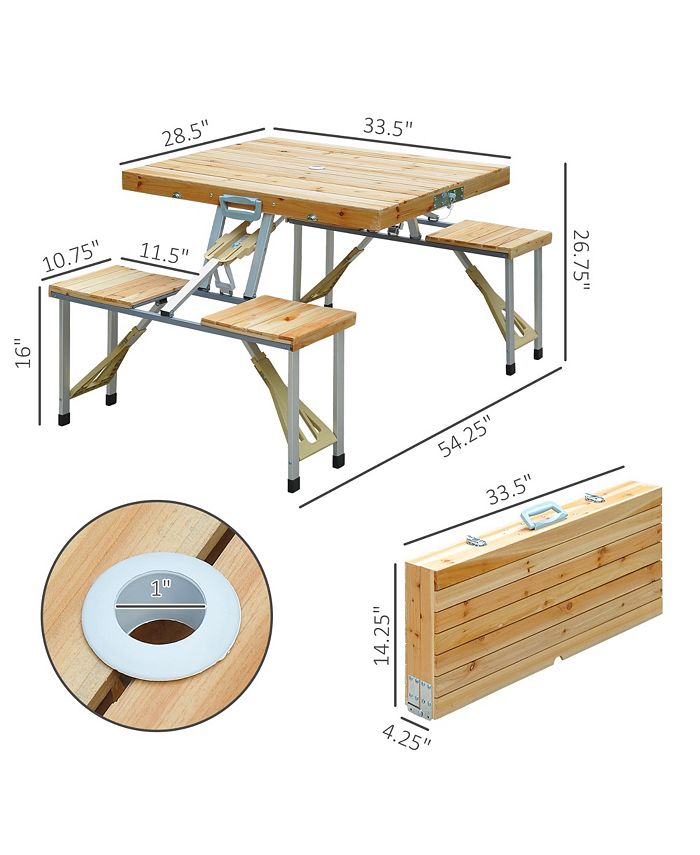 28.5"
33.5"
26.75"
10.75"
11.5"
16"
54.25"
33.5"
1"
14.25"
4.25"