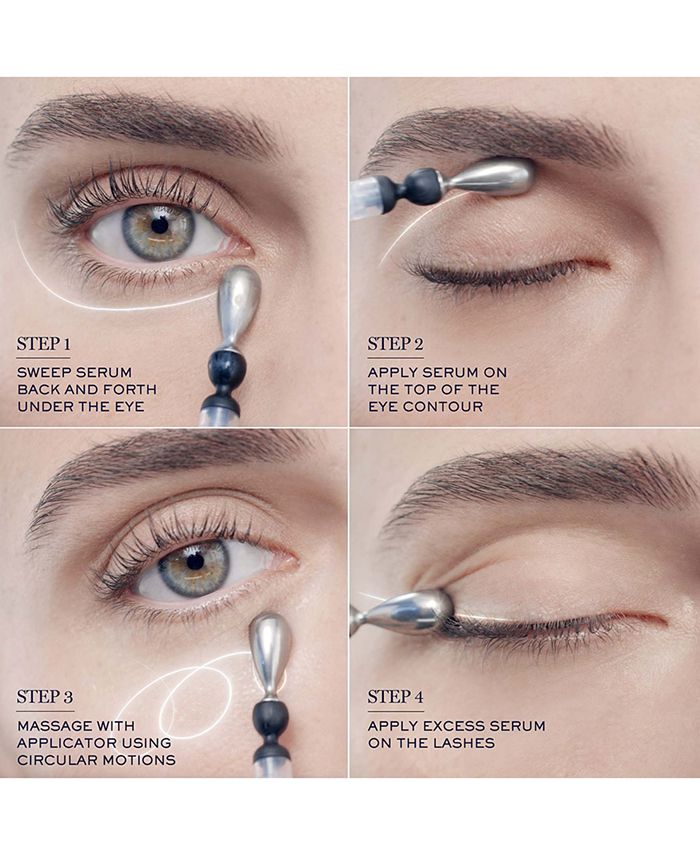 STEP 1

SWEEP SERUM BACK AND FORTH UNDER THE EYE

STEP 2

APPLY SERUM ON THE TOP OF THE EYE CONTOUR

STEP 3

MASSAGE WITH APPLICATOR USING CIRCULAR MOTIONS

STEP 4

APPLY EXCESS SERUM ON THE LASHES