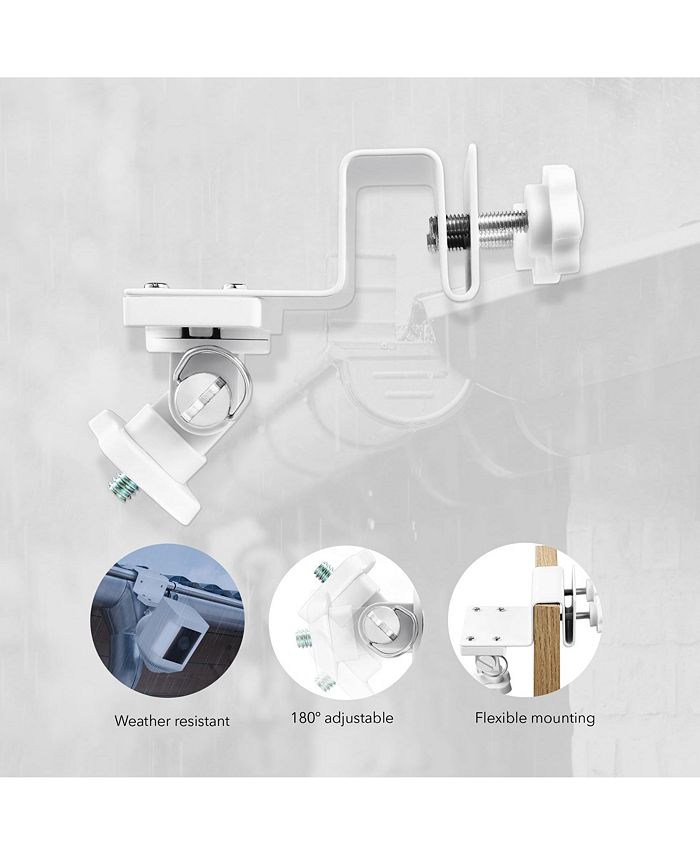 Weather resistant

180° adjustable

Flexible mounting