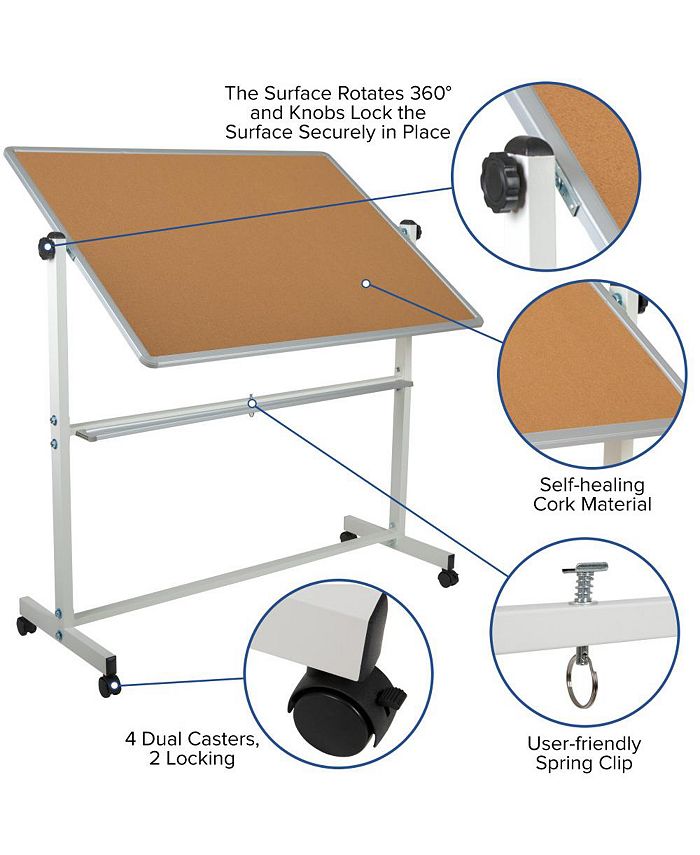 The Surface Rotates 360° and Knobs Lock the Surface Securely in Place

Self-healing Cork Material

4 Dual Casters, 2 Locking

User-friendly Spring Clip