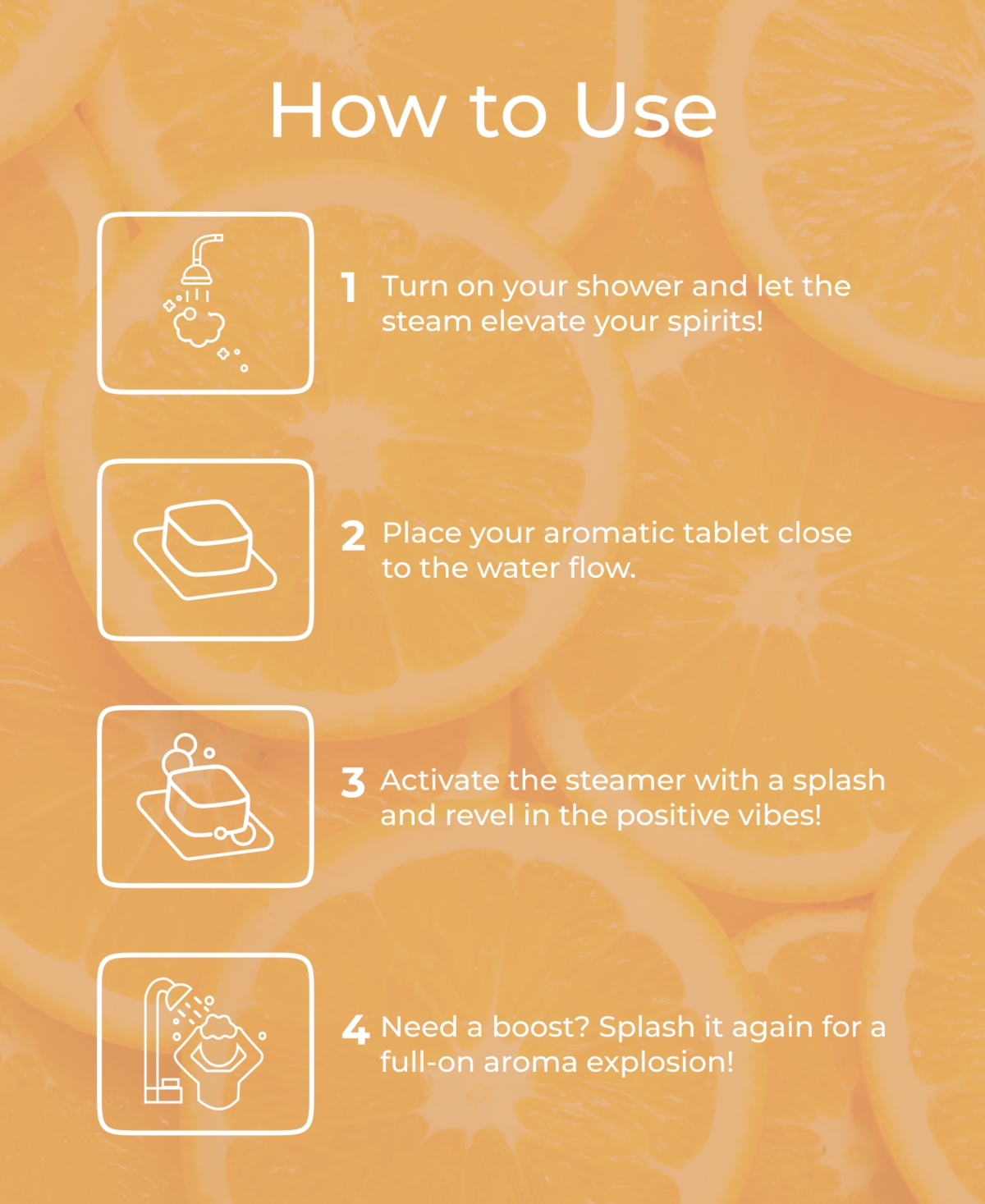 How to Use

1 Turn on your shower and let the steam elevate your spirits!

2 Place your aromatic tablet close to the water flow.

3 Activate the steamer with a splash and revel in the positive vibes!

4 Need a boost? Splash it again for a full-on aroma explosion!