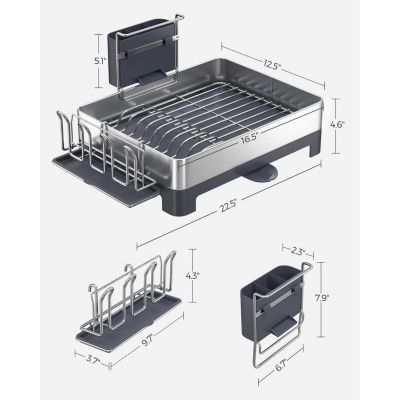 5.1"
12.5"
4.6"
16.5"
22.5"
4.3"
9.7"
3.7"
2.3"
7.9"
6.7"