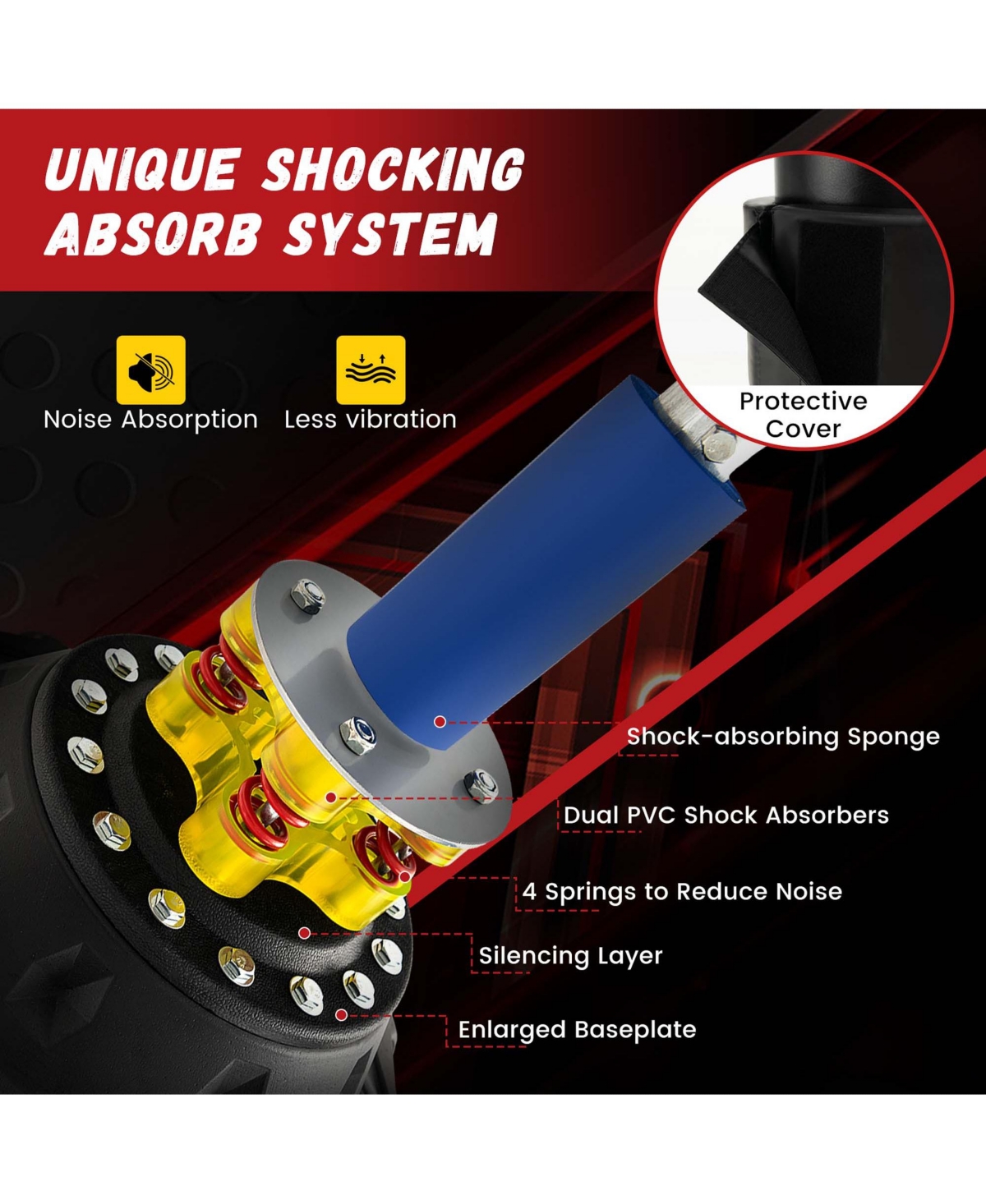 UNIQUE SHOCKING ABSORB SYSTEM

Noise Absorption

Less vibration

Protective Cover

Shock-absorbing Sponge

Dual PVC Shock Absorbers

4 Springs to Reduce Noise

Silencing Layer

Enlarged Baseplate